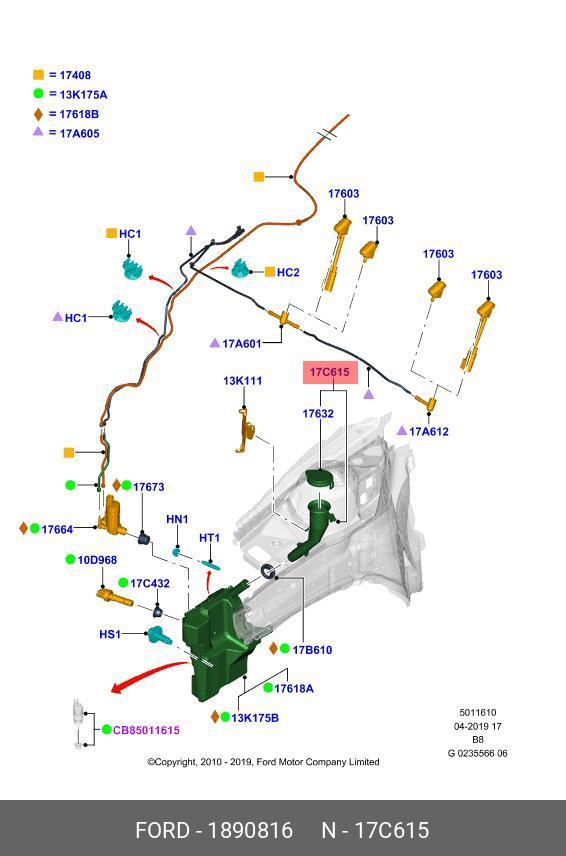 = 17408
= 13K175A
= 17618B
= 17A605

17603
17603
17603
17603
HC1
HC2
HC1
17A601
17C615
13K111
17632
17A612
17673
17664
HN1
HT1
10D968
17C432
HS1
17B610
17618A
13K175B
CB85011615

5011610
04-2019 17
B8
G 0235566 06

©Copyright, 2010 - 2019, Ford Motor Company Limited

FORD - 1890816 N - 17C615