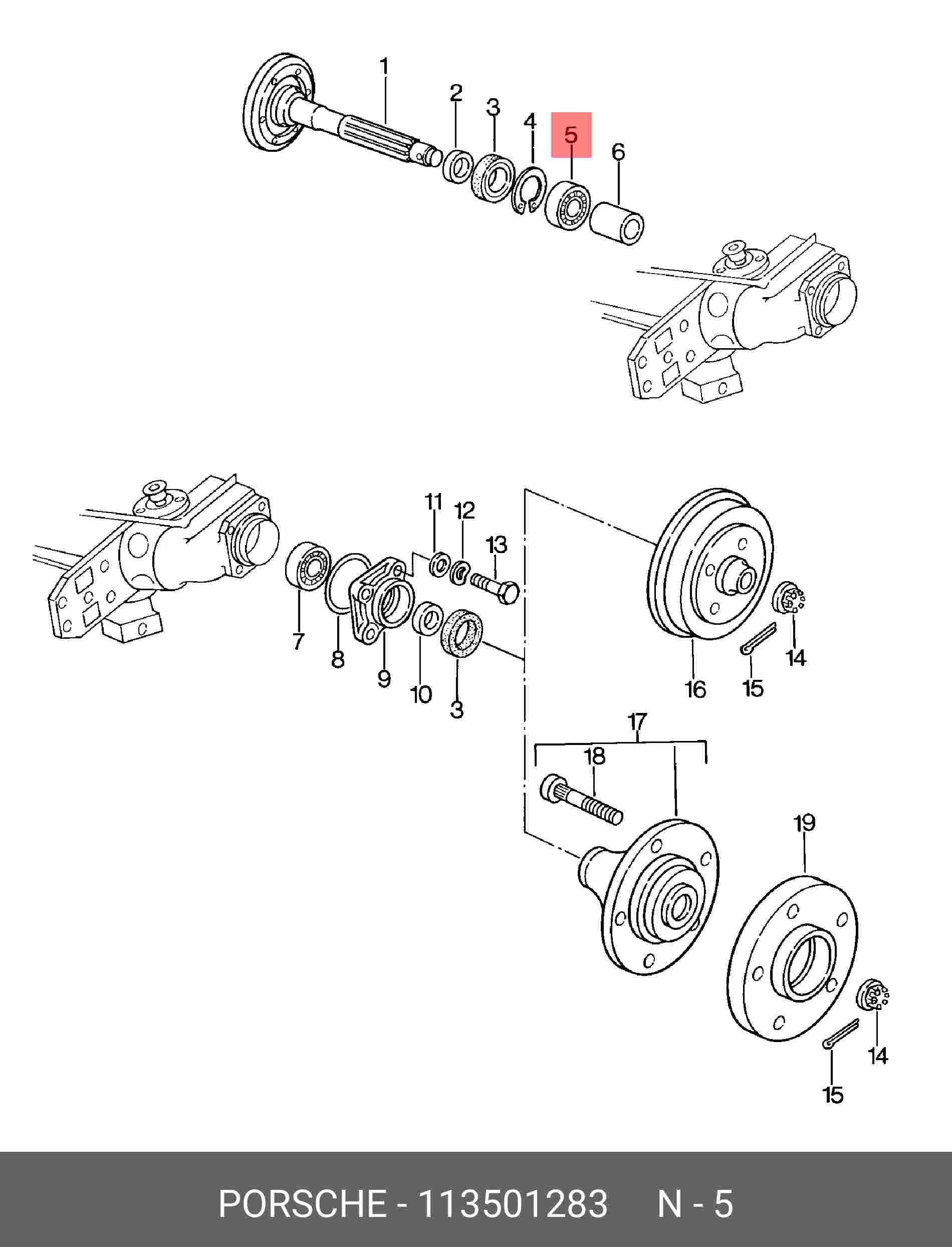 1
2
3
4
5
6
11
12
13
7
8
9
10
3
16
15
14
17
18
19
14
15

PORSCHE - 113501283 N - 5