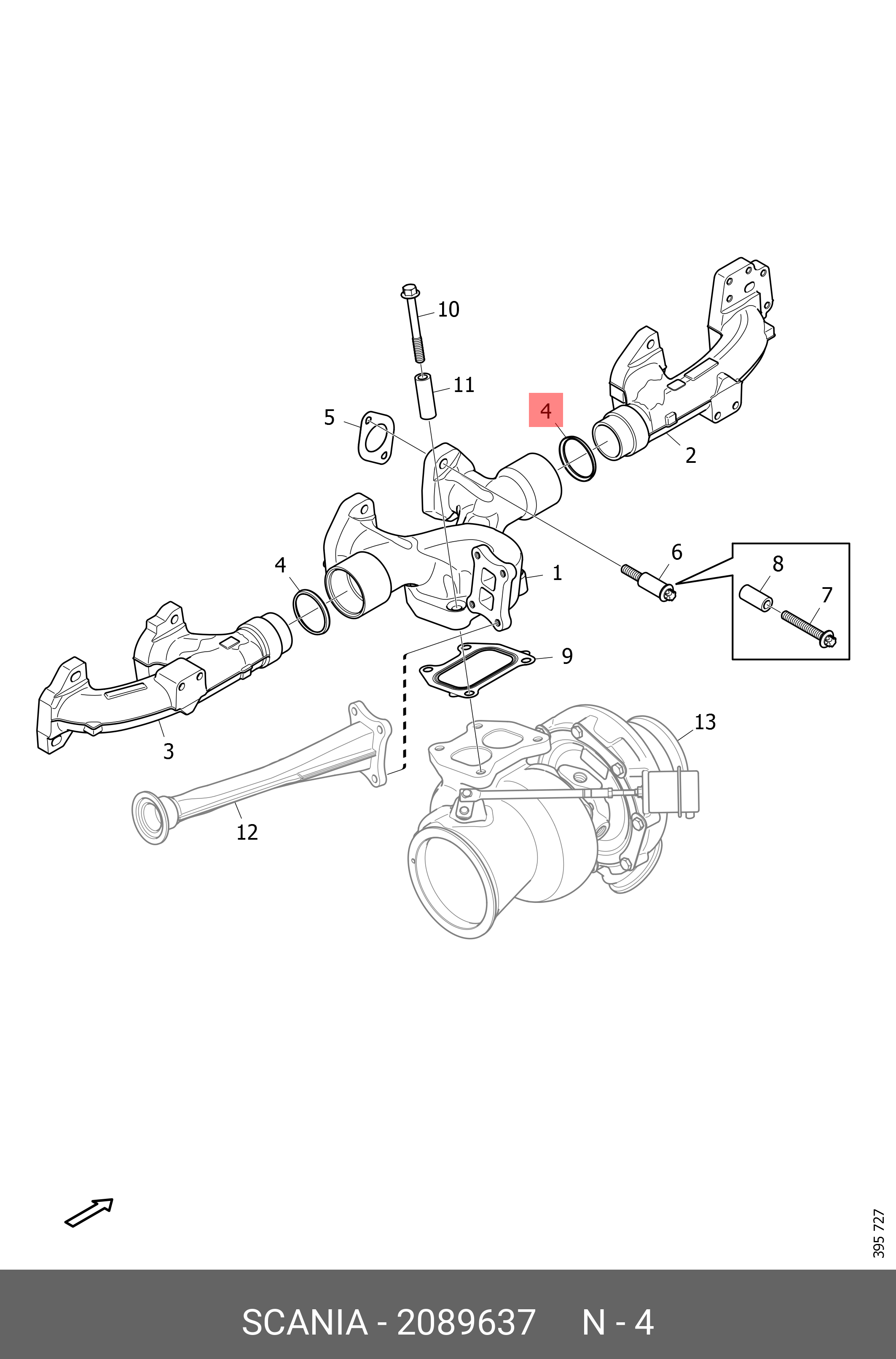 10

11

5

4

2

6

8

7

4

1

9

3

13

12

395 727

SCANIA - 2089637 N - 4