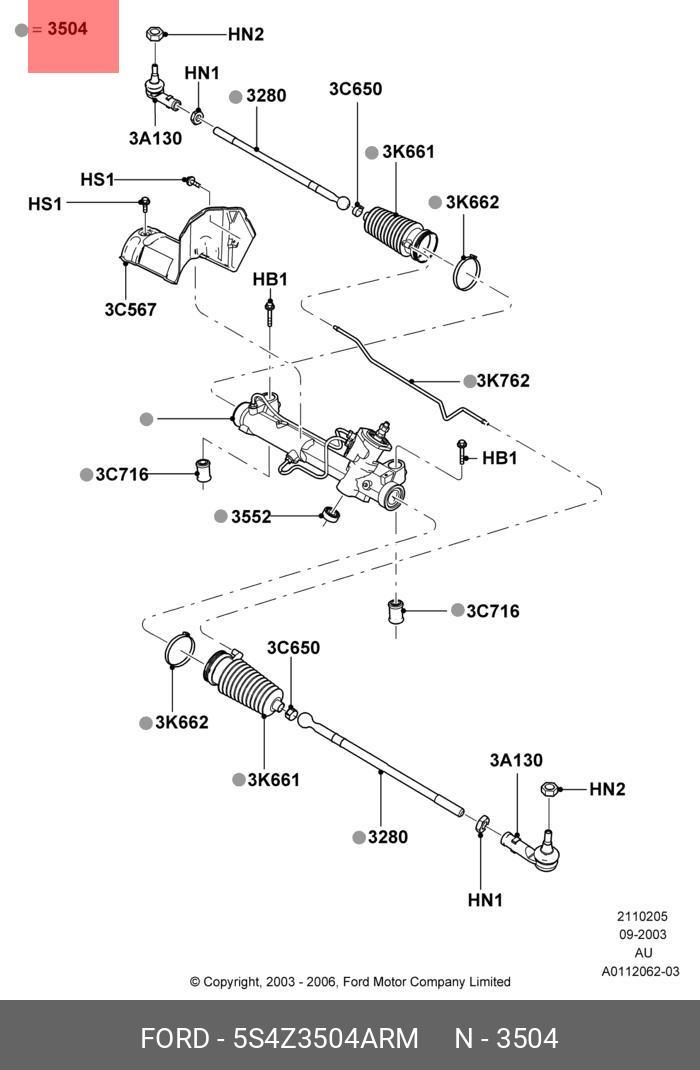 = 3504

HN2
HN1
3280
3C650
3A130
3K661
HS1
HS1
3K662
3C567
HB1
3K762
HB1
3C716
3552
3C716
3C650
3K662
3K661
3A130
HN2
3280
HN1

2110205
09-2003
AU
A0112062-03

© Copyright, 2003 - 2006, Ford Motor Company Limited

FORD - 5S4Z3504ARM N - 3504