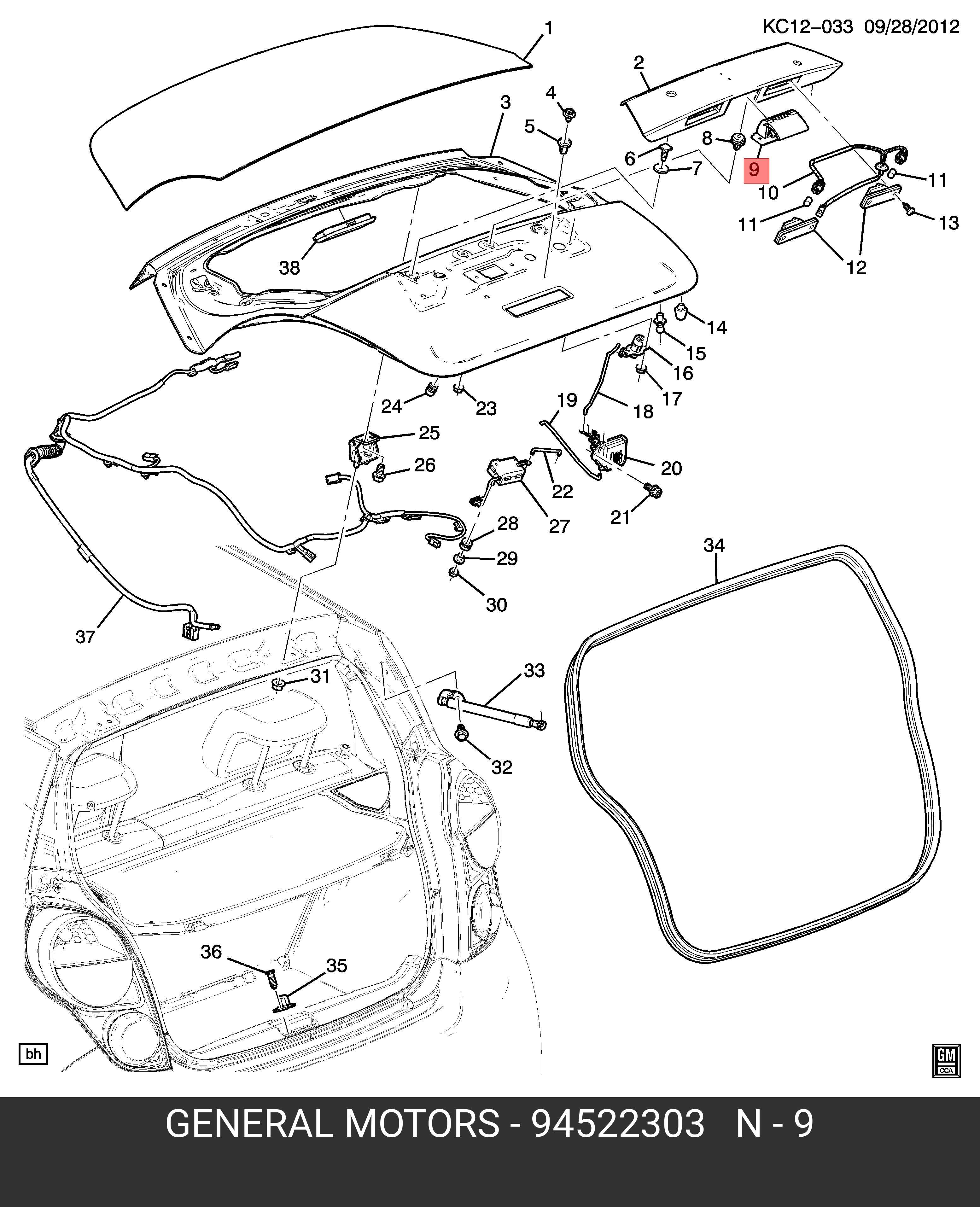 KC12–033 09/28/2012

1
2
3
4
5
6
7
8
9
10
11
11
12
13
14
15
16
17
18
19
20
21
22
23
24
25
26
27
28
29
30
31
32
33
34
35
36
37
38

bh

GM CCA

GENERAL MOTORS - 94522303 N - 9