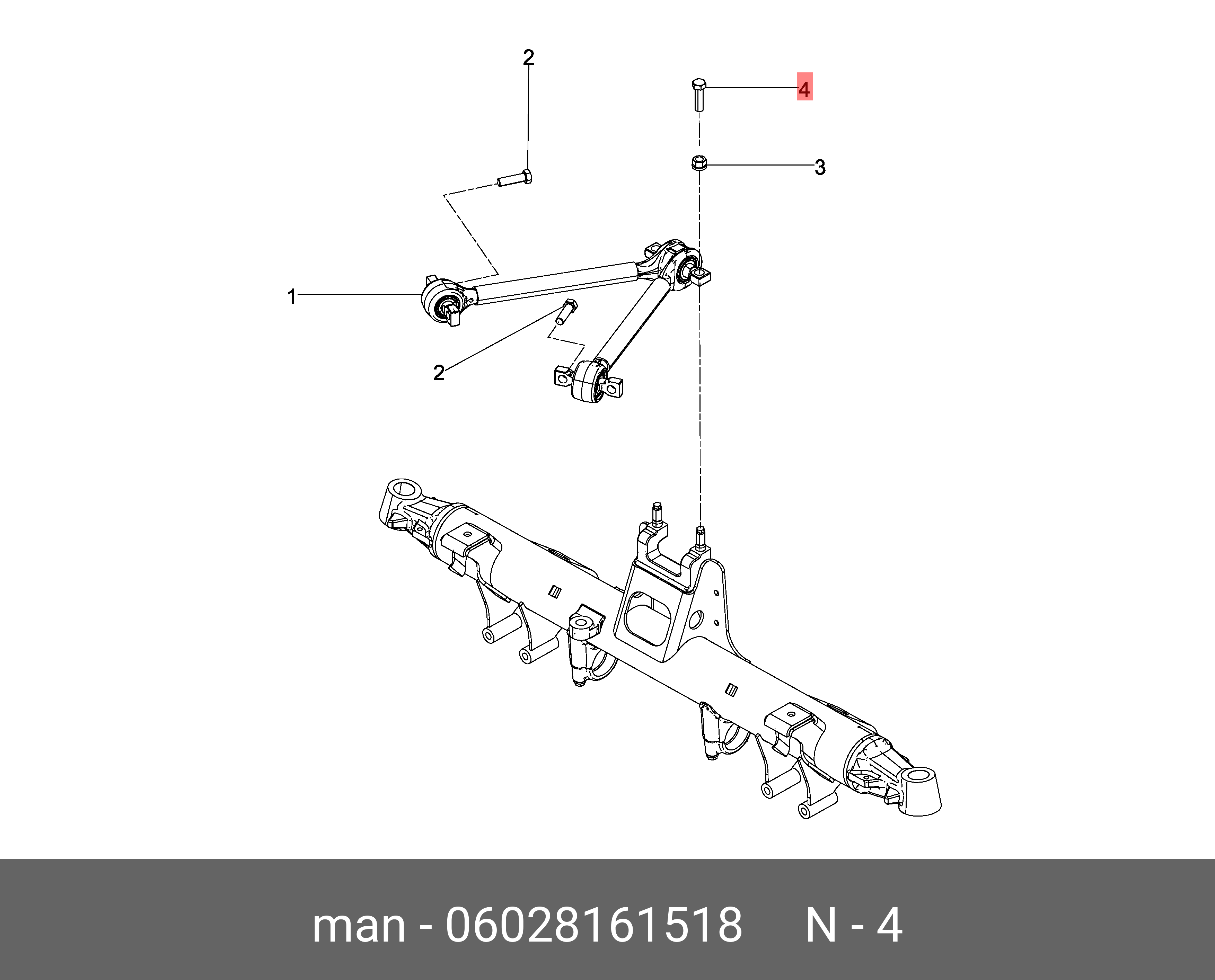 2

4

3

1

2

man - 06028161518 N - 4