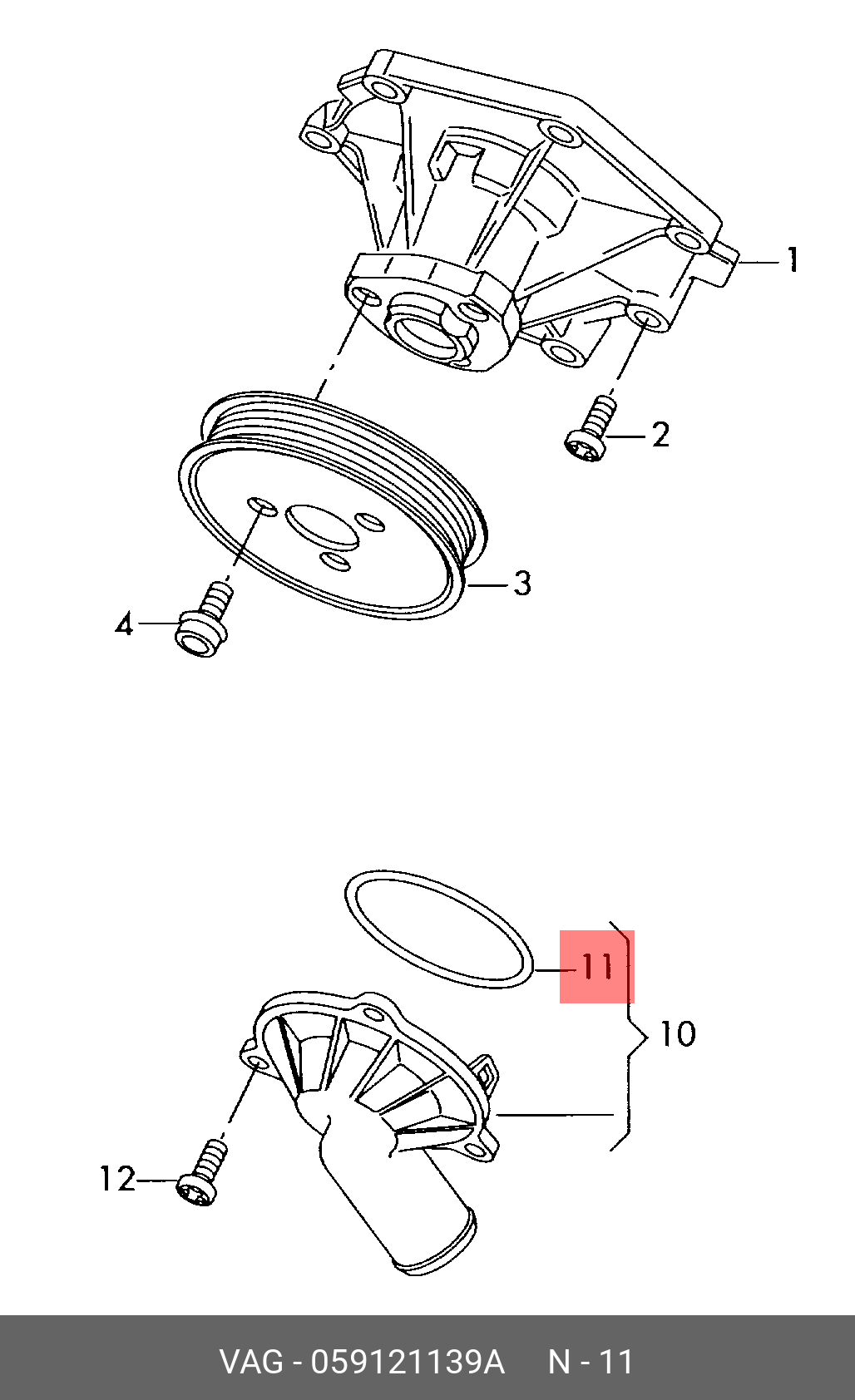 1
2
3
4
11
10
12
VAG - 059121139A N - 11