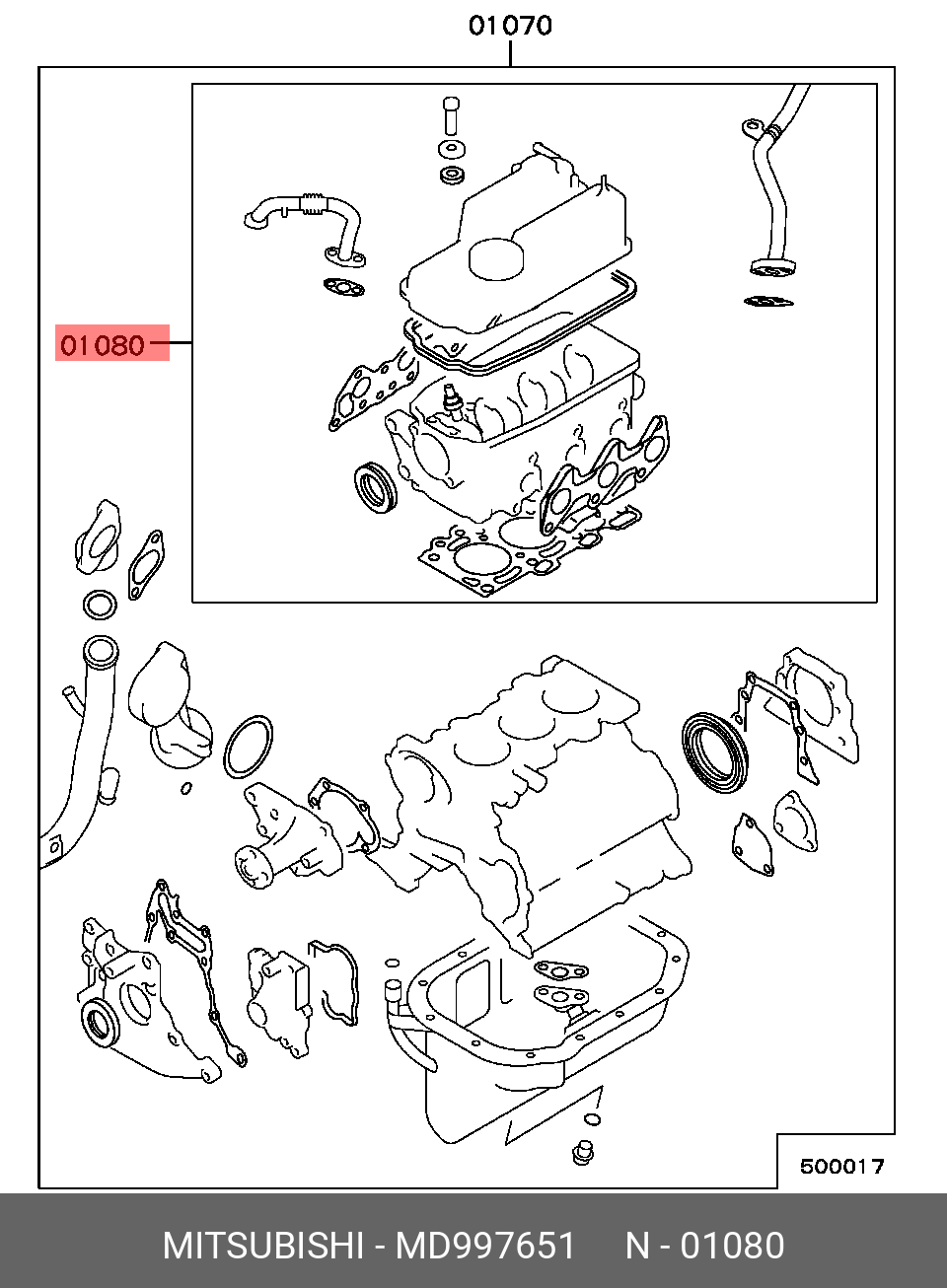 01070

01080

500017

MITSUBISHI - MD997651 N - 01080