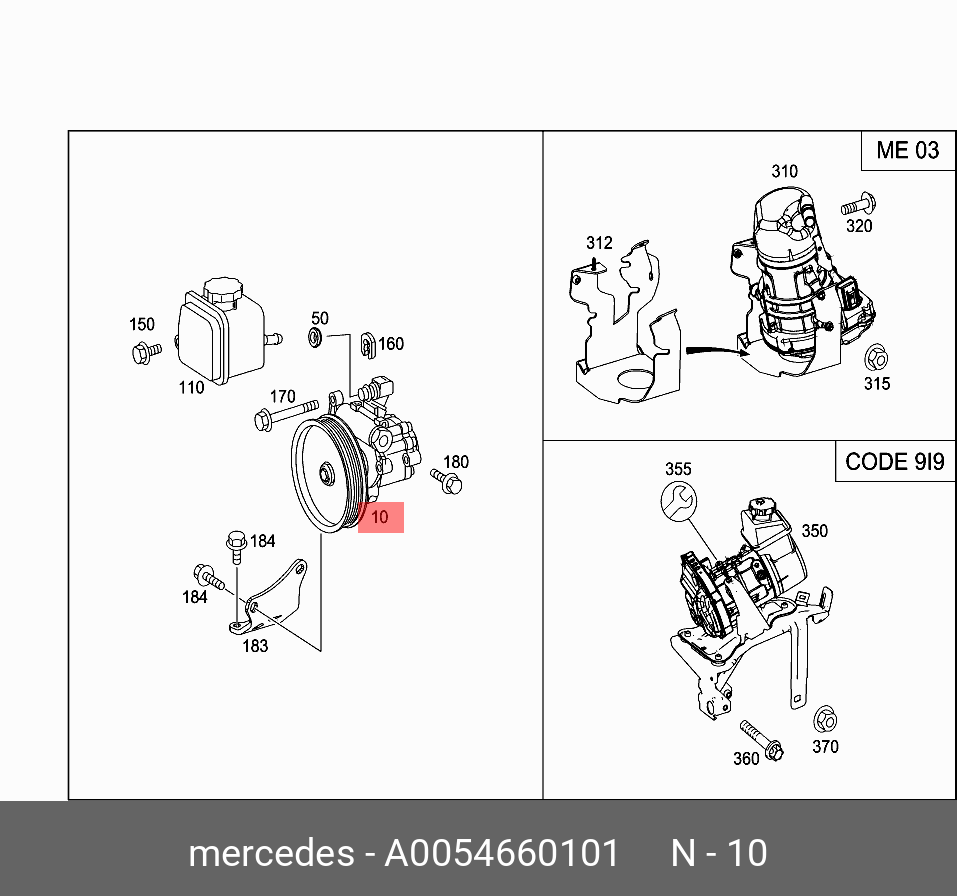 150
110
50
160
170
180
10
184
184
183

ME 03
310
320
312
315

CODE 9I9
355
350
360
370

mercedes - A0054660101 N - 10