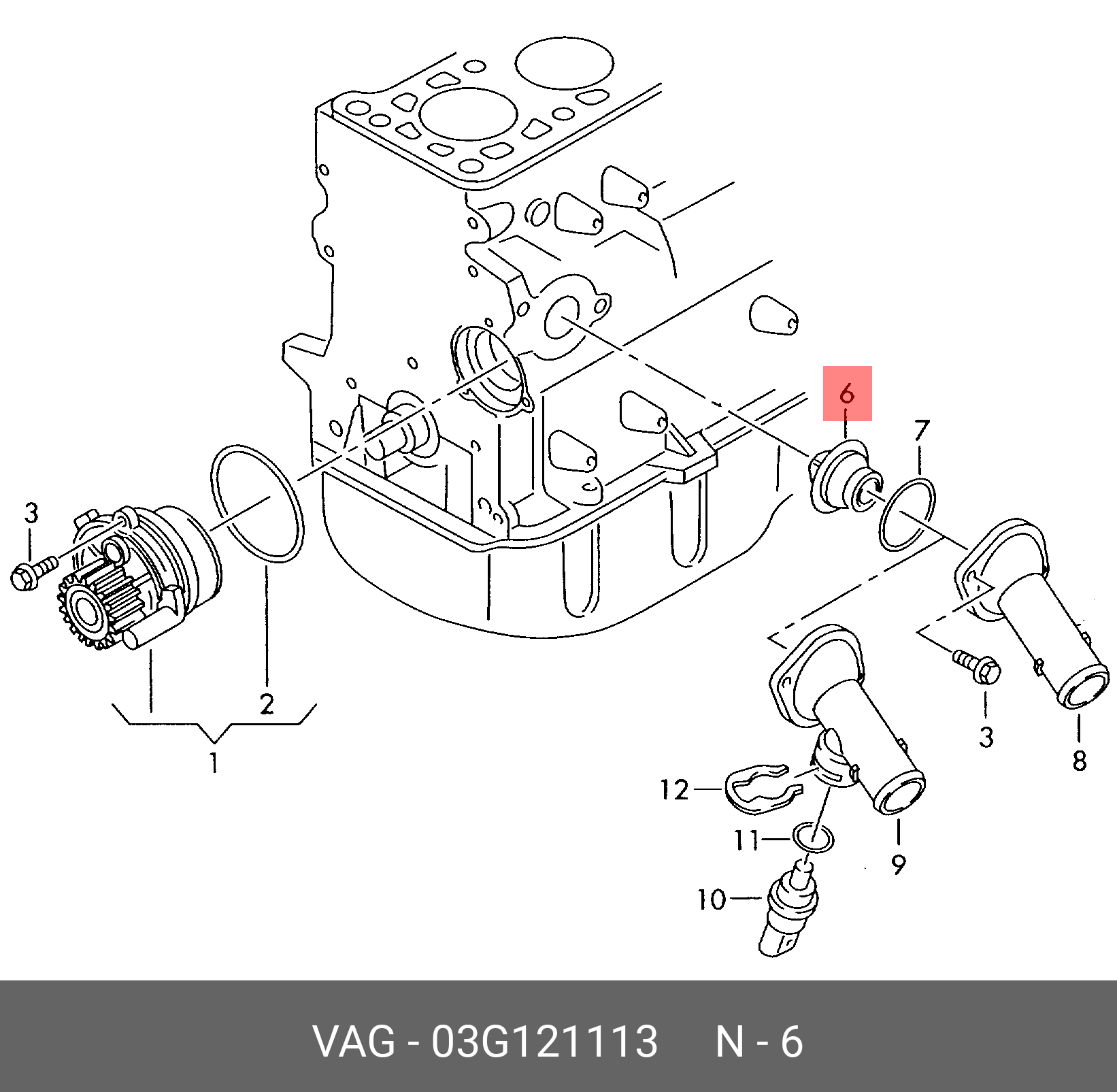 6
7
3
2
1
3
8
12
11
9
10

VAG - 03G121113 N - 6