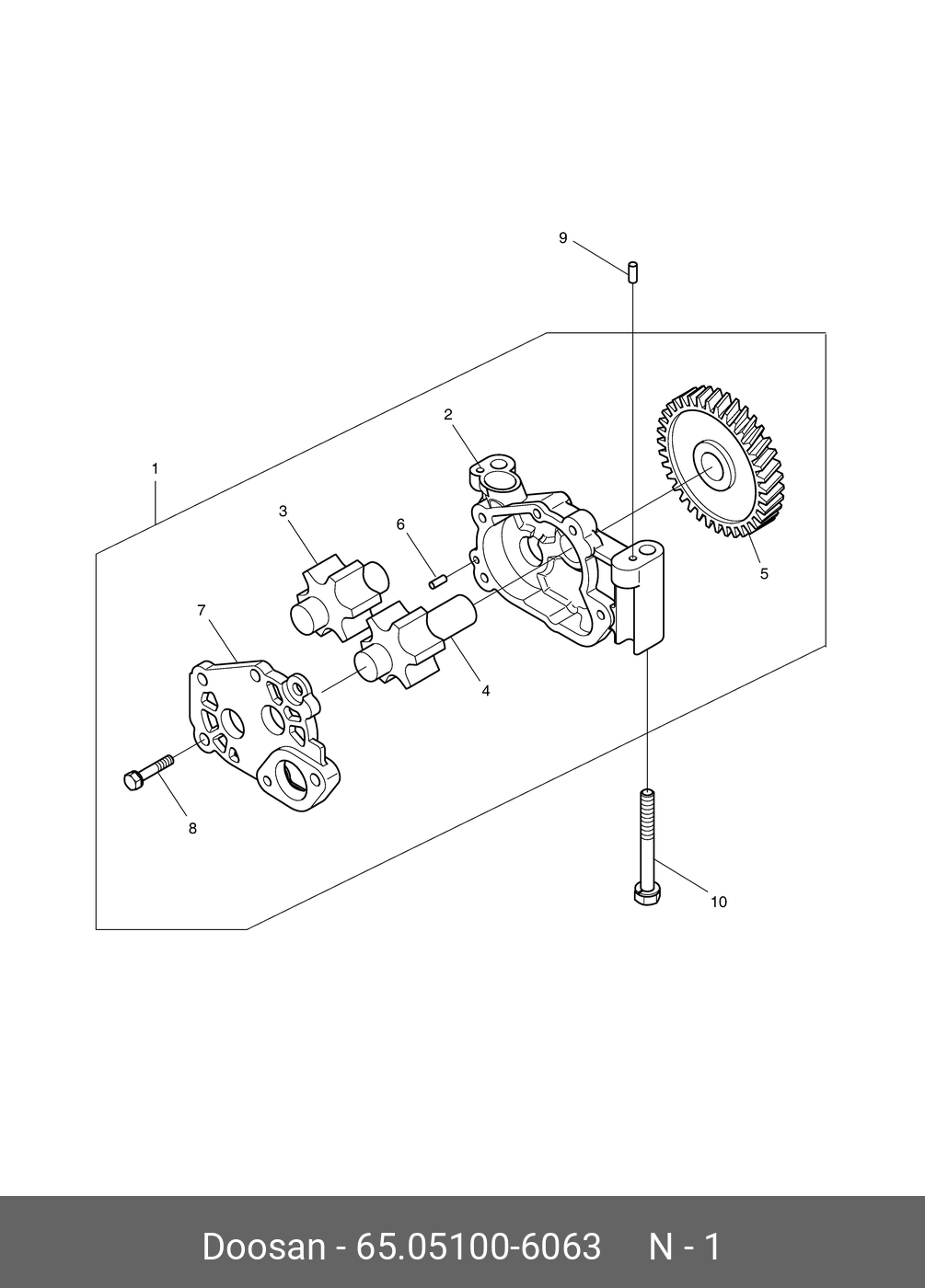 9
2
1
3
6
5
7
4
8
10

Doosan - 65.05100-6063 N - 1