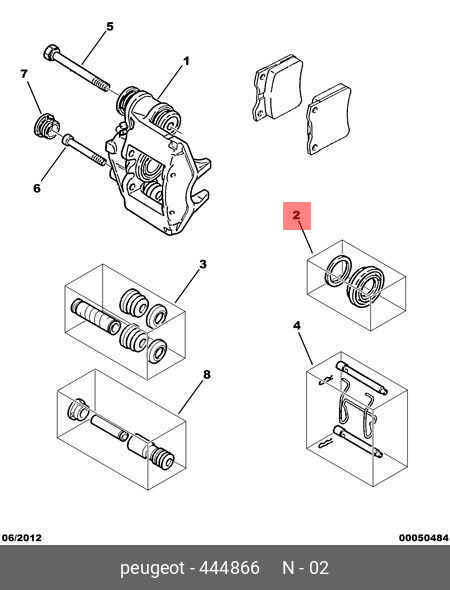 5
1
7
6
2
3
4
8
06/2012
00050484
peugeot - 444866 N - 02