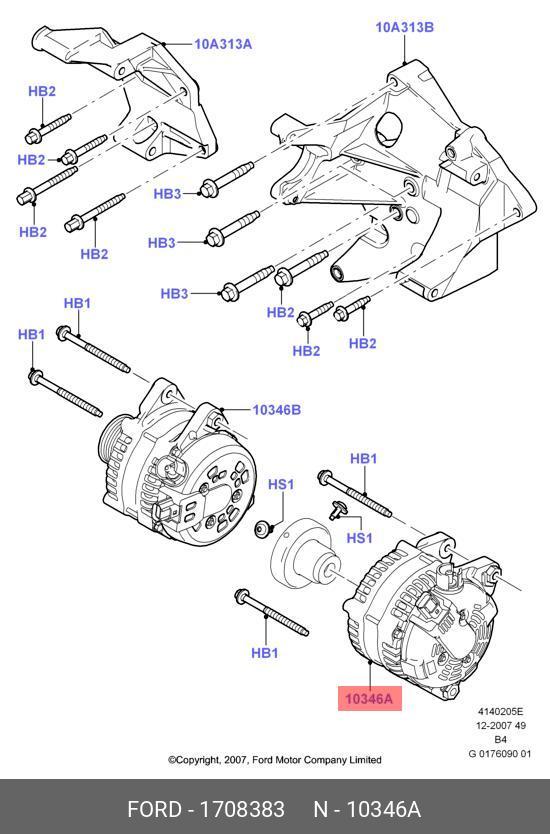 10A313A

10A313B

HB2

HB2

HB2

HB2

HB3

HB3

HB3

HB2

HB2

HB2

HB1

HB1

10346B

HB1

HS1

HS1

HB1

10346A

4140205E
12-2007 49
B4
G 0176090 01

©Copyright, 2007, Ford Motor Company Limited

FORD - 1708383    N - 10346A