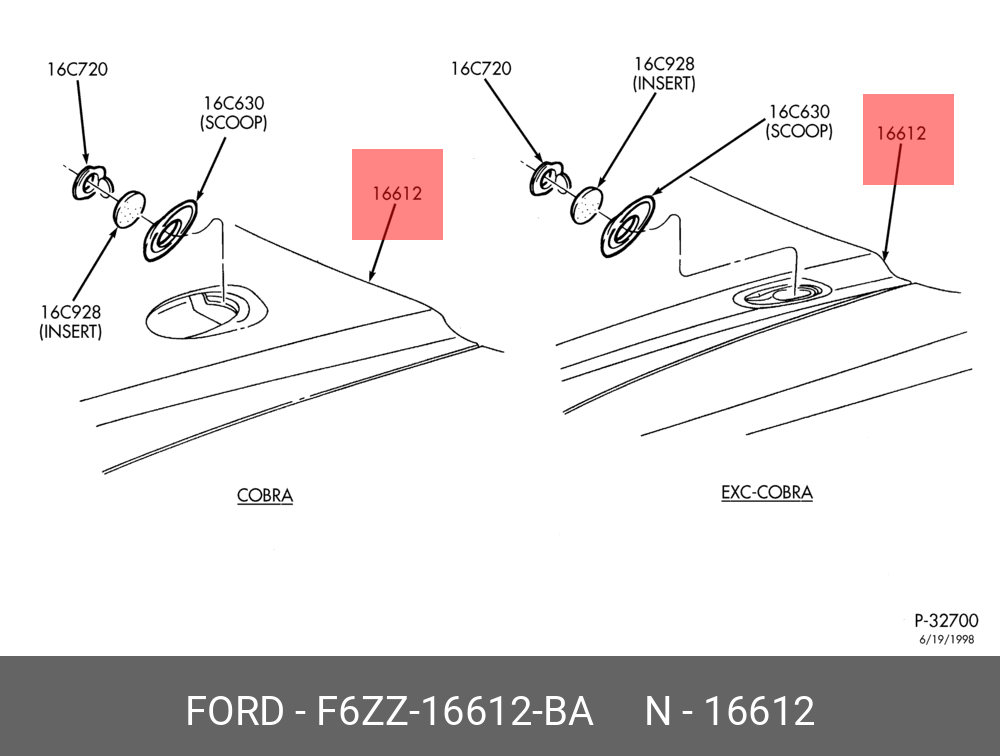 16C720

16C630
(SCOOP)

16612

16C928
(INSERT)

COBRA

16C720

16C928
(INSERT)

16C630
(SCOOP)

16612

EXC-COBRA

P-32700
6/19/1998

FORD - F6ZZ-16612-BA N - 16612