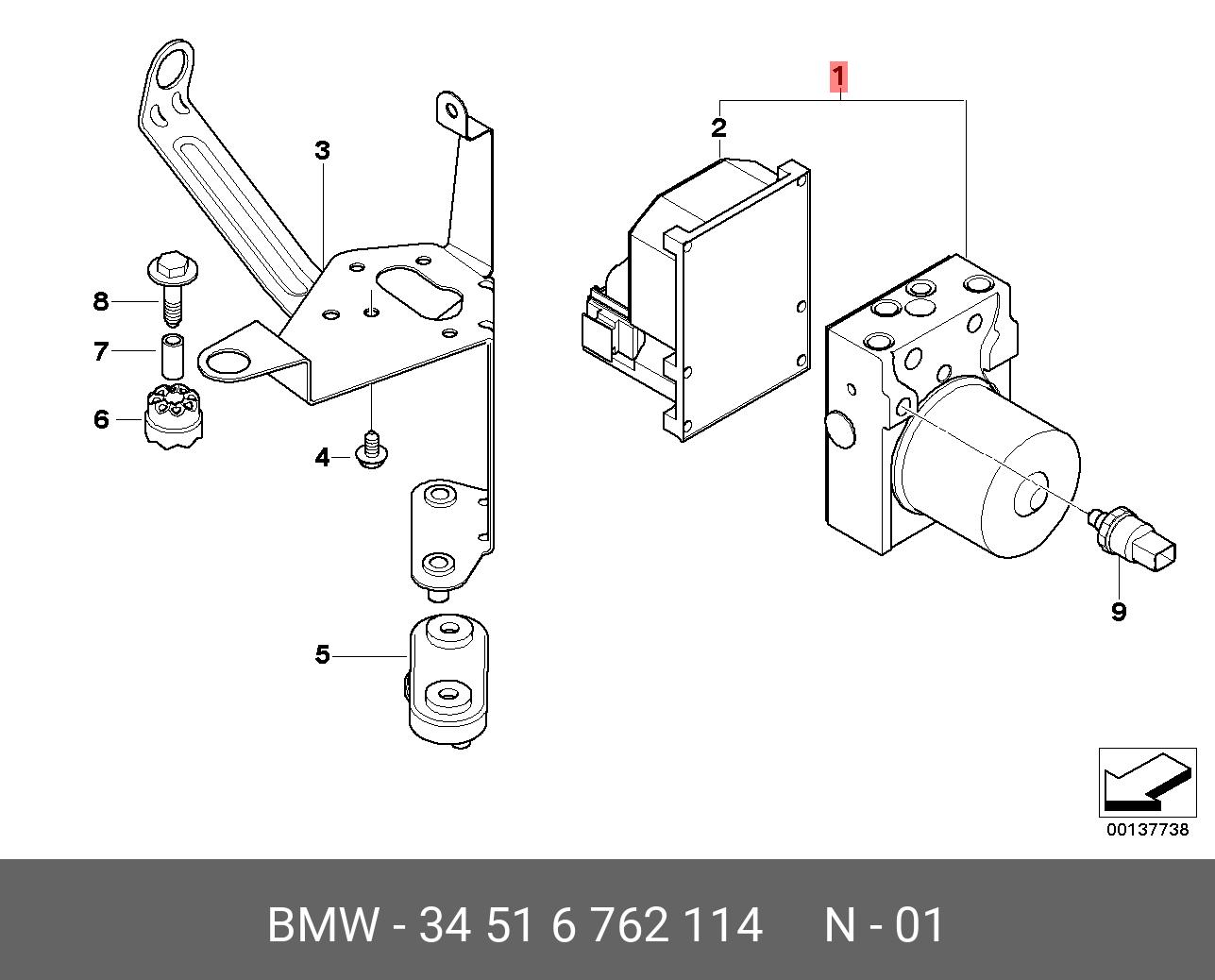 1
2
3
8
7
6
4
5
9

00137738

BMW - 34 51 6 762 114 N - 01