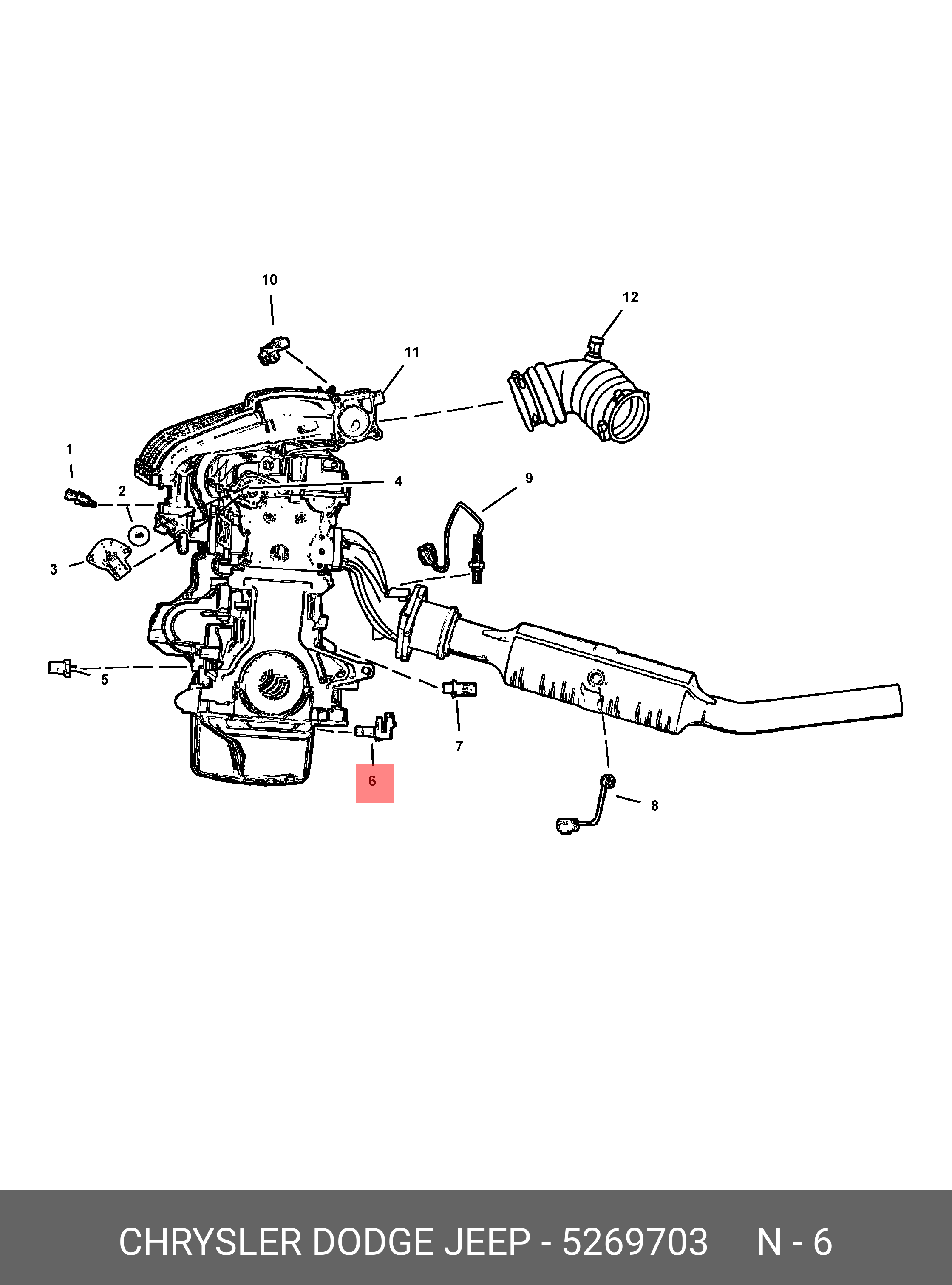 10

12

11

1

2

4

9

3

5

7

6

8

CHRYSLER DODGE JEEP - 5269703 N - 6