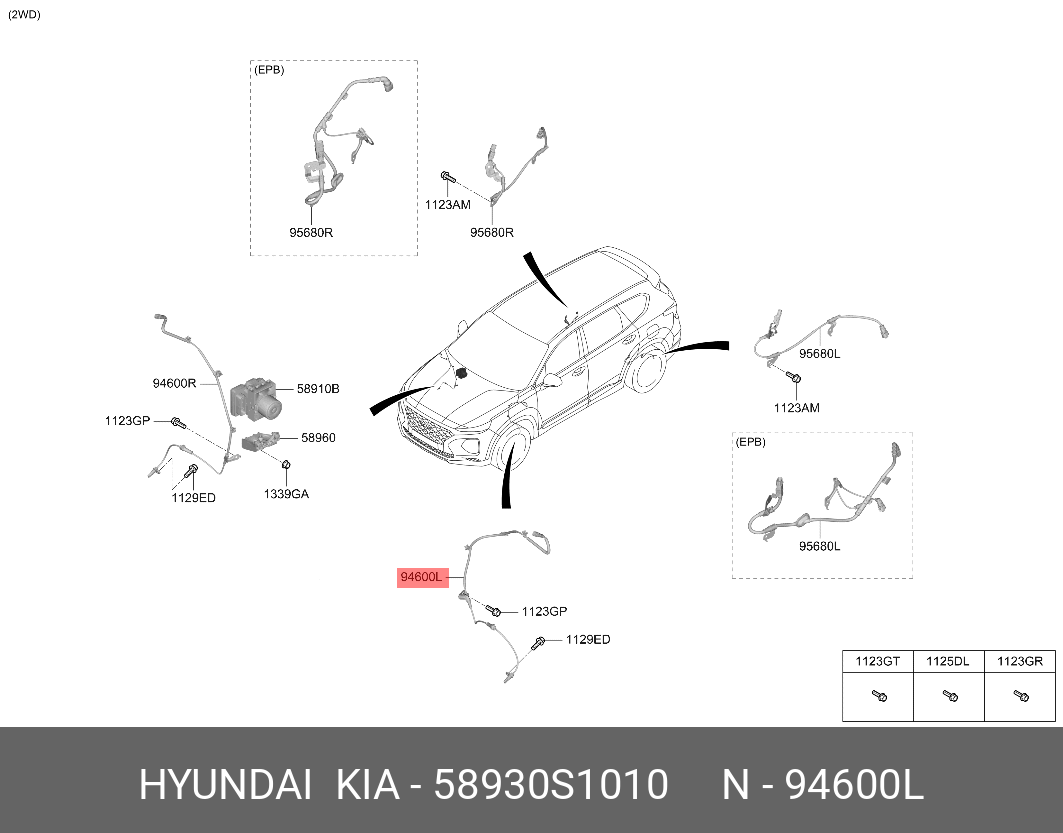 (2WD)

(EPB)

95680R

1123AM

95680R

94600R

58910B

1123GP

58960

1129ED

1339GA

95680L

1123AM

(EPB)

95680L

94600L

1123GP

1129ED

| 1123GT | 1125DL | 1123GR |
|---|---|---|
| | | |

HYUNDAI KIA - 58930S1010 N - 94600L