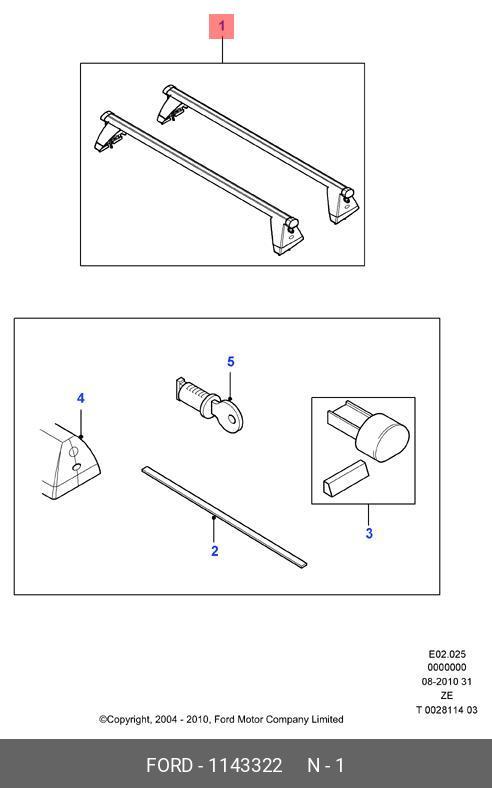 1

5

4

3

2

E02.025
0000000
08-2010 31
ZE
T 0028114 03

©Copyright, 2004 - 2010, Ford Motor Company Limited

FORD - 1143322 N - 1