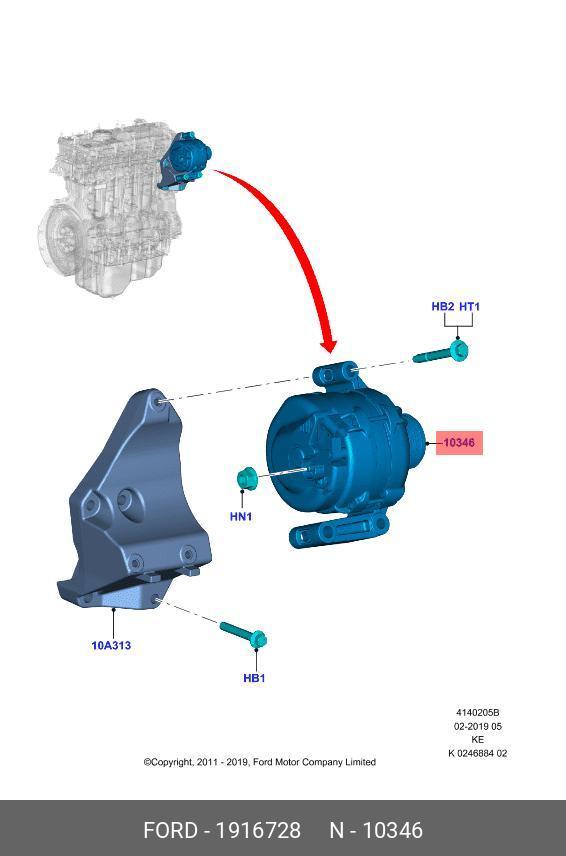 HB2 HT1

10346

HN1

10A313

HB1

4140205B
02-2019 05
KE
K 0246884 02

©Copyright, 2011 - 2019, Ford Motor Company Limited

FORD - 1916728 N - 10346