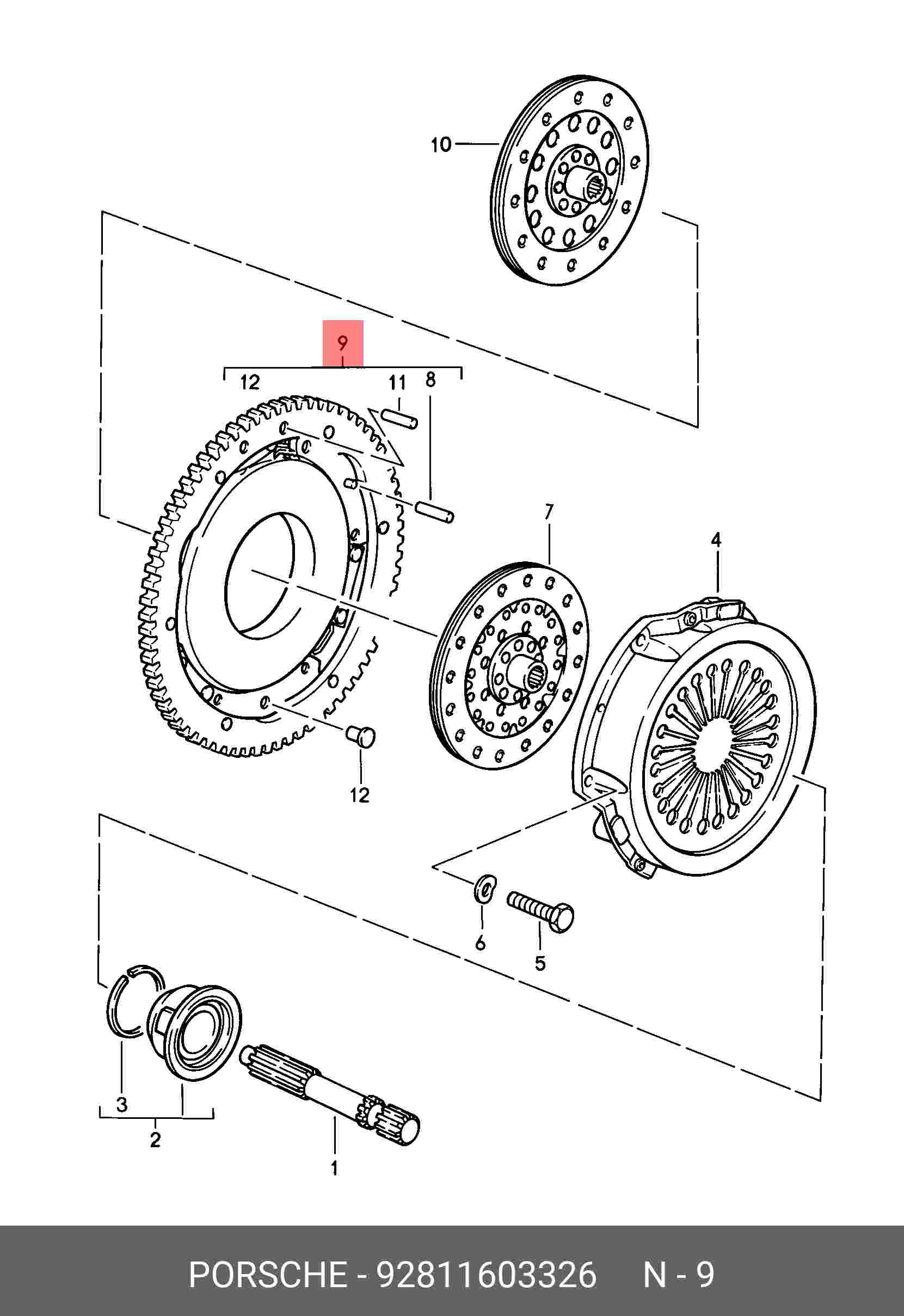 10
9
12
11
8
7
4
12
6
5
3
2
1

PORSCHE - 92811603326 N - 9