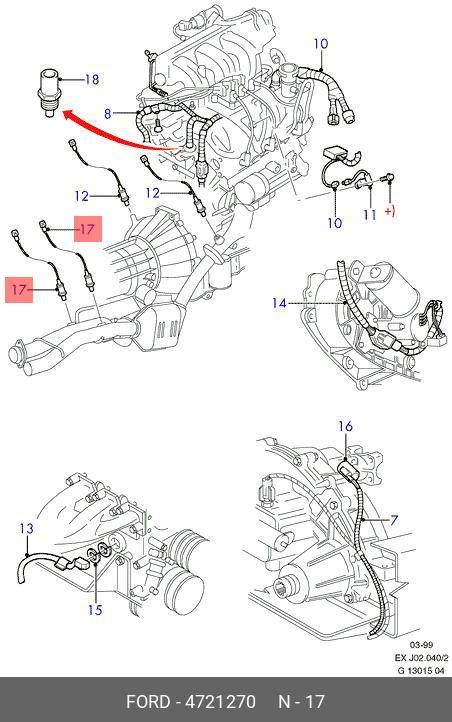 18
10
8
12
12
10
11
+)
17
17
14
16
7
13
15
03-99
EX J02.040/2
G 13015 04
FORD - 4721270 N - 17