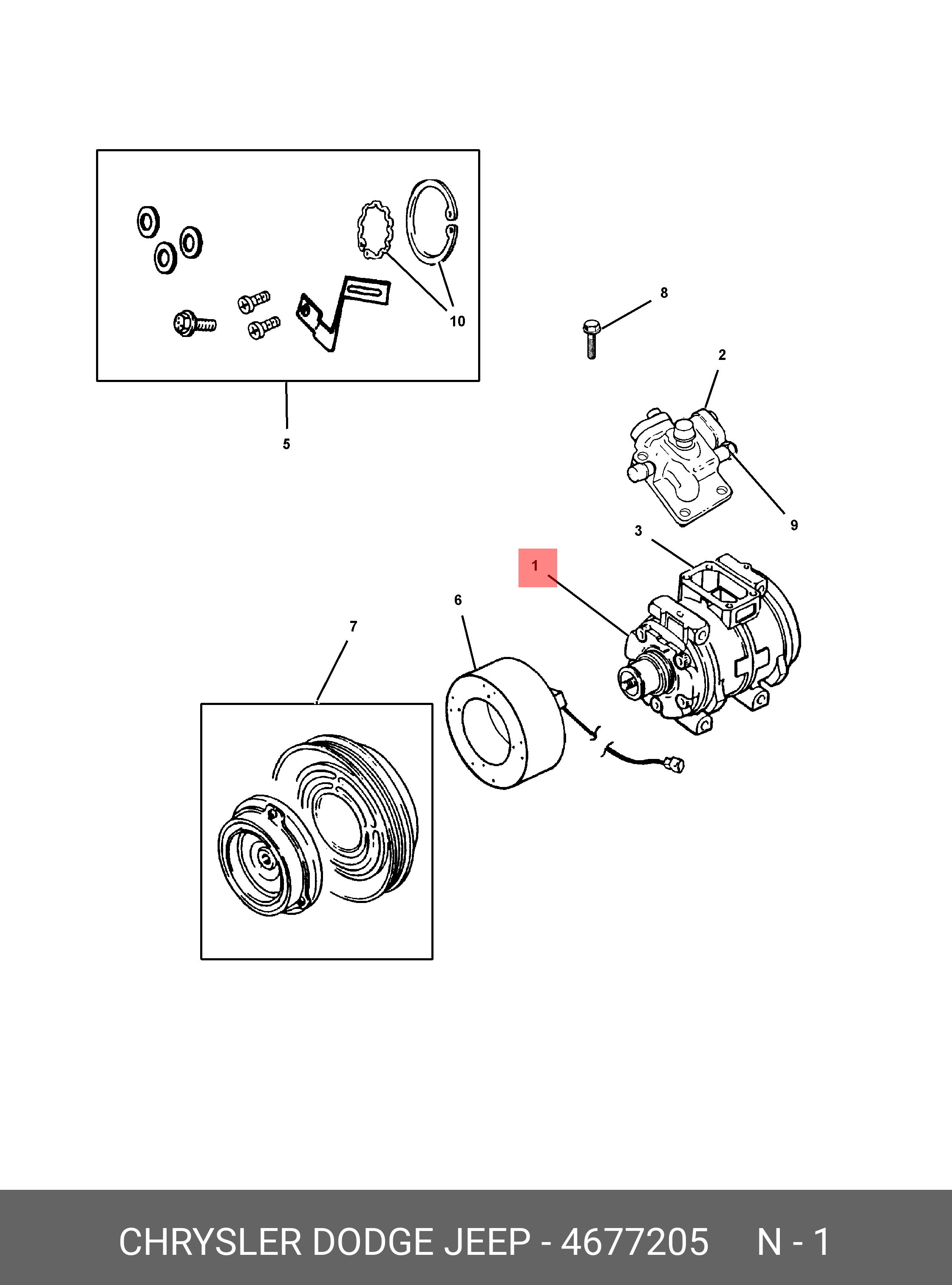 10

8

2

5

9

3

1

6

7

CHRYSLER DODGE JEEP - 4677205 N - 1