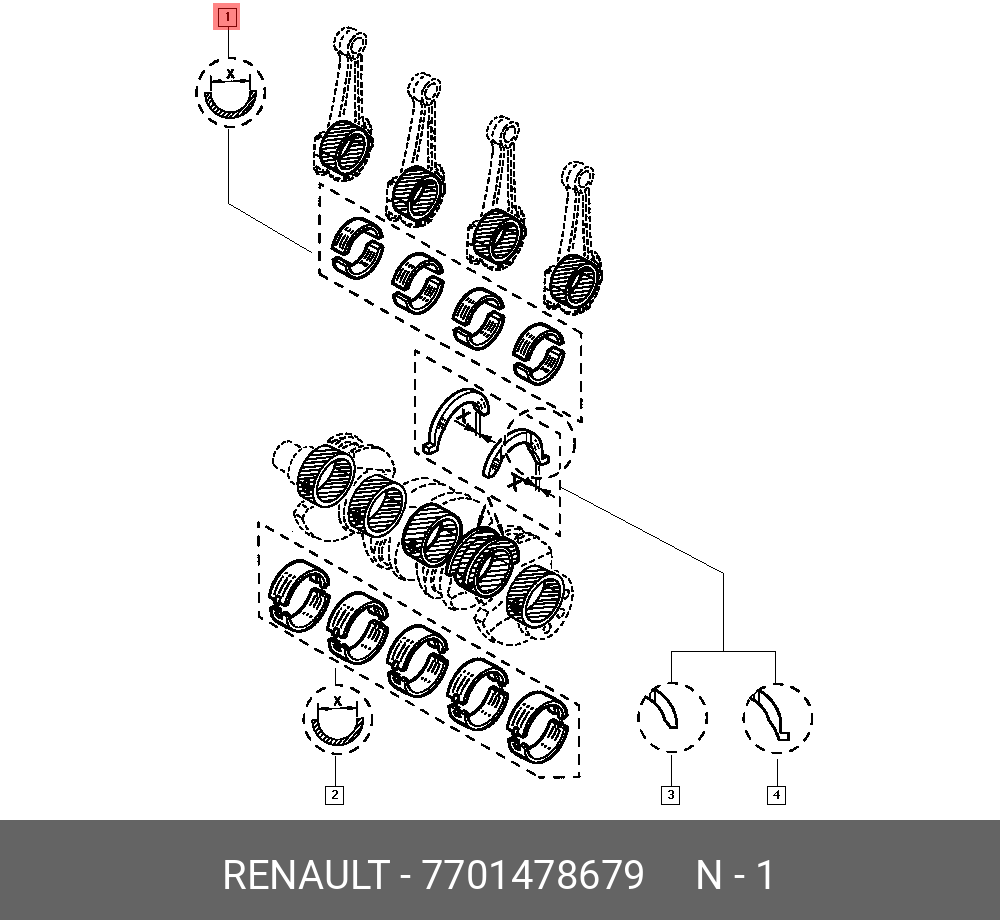 1
X
X
X
X
2
3
4
RENAULT - 7701478679 N - 1