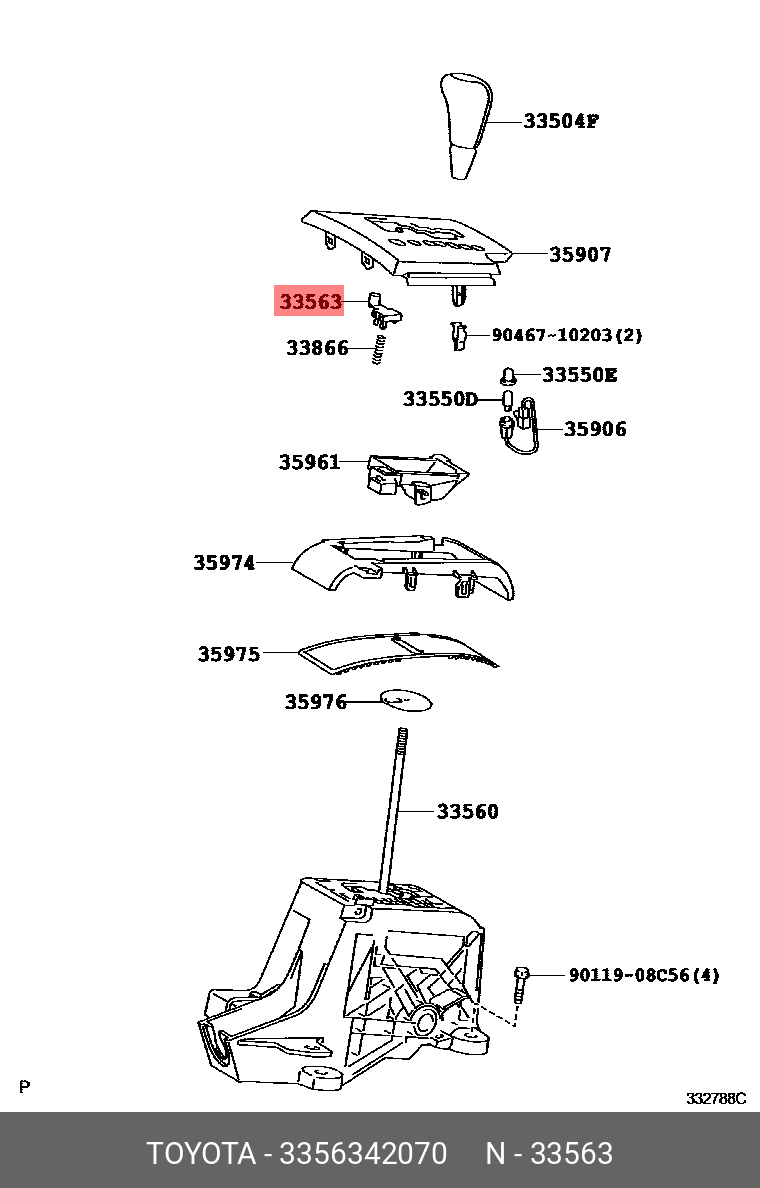 33504F
35907
33563
90467-10203(2)
33866
33550E
33550D
35906
35961
35974
35975
35976
33560
90119-08C56(4)
P
332788C
TOYOTA - 3356342070 N - 33563