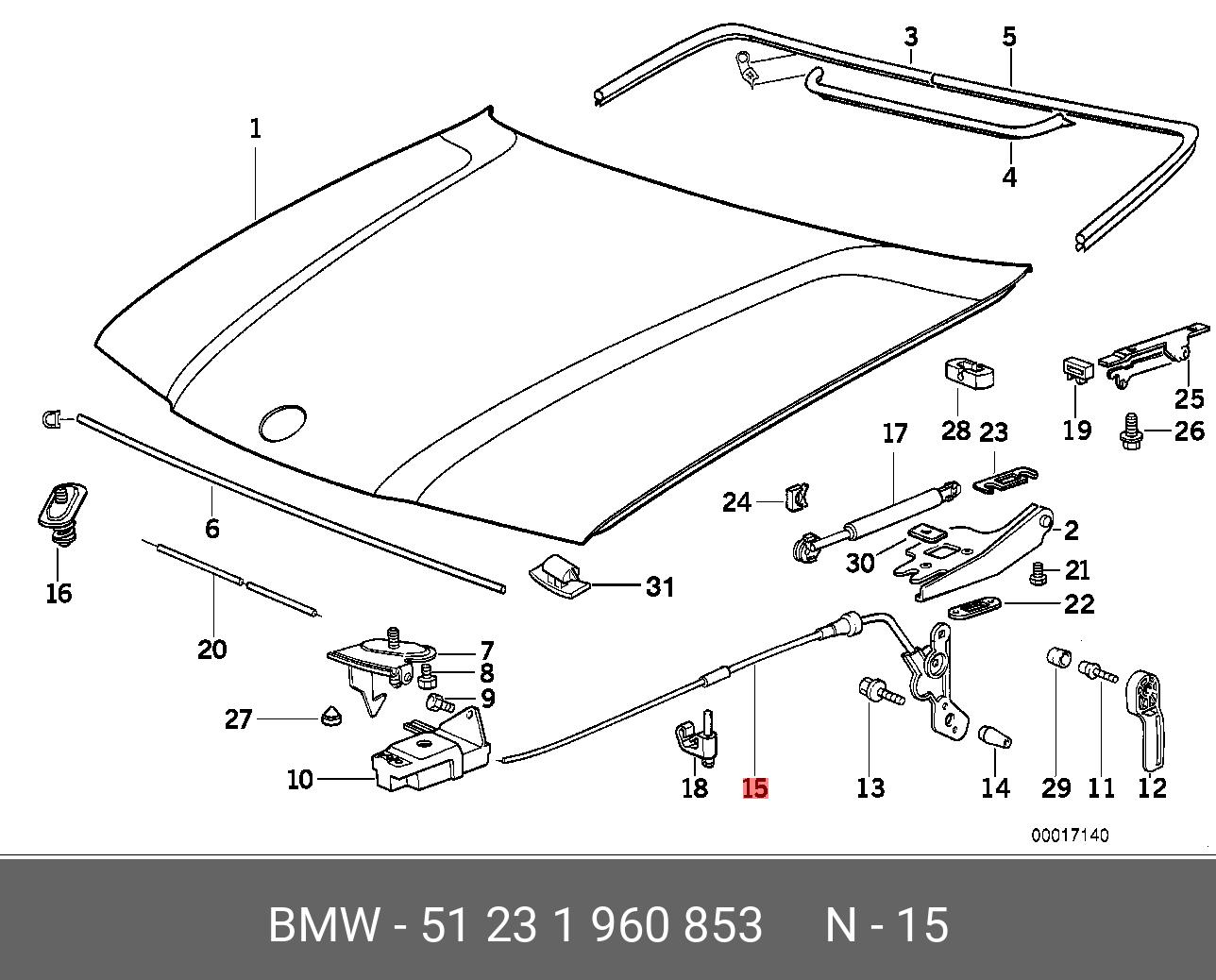 3
5
1
4
25
28
23
19
26
17
24
2
6
30
21
16
31
22
20
7
8
9
27
10
18
15
13
14
29
11
12
00017140

BMW - 51 23 1 960 853 N - 15