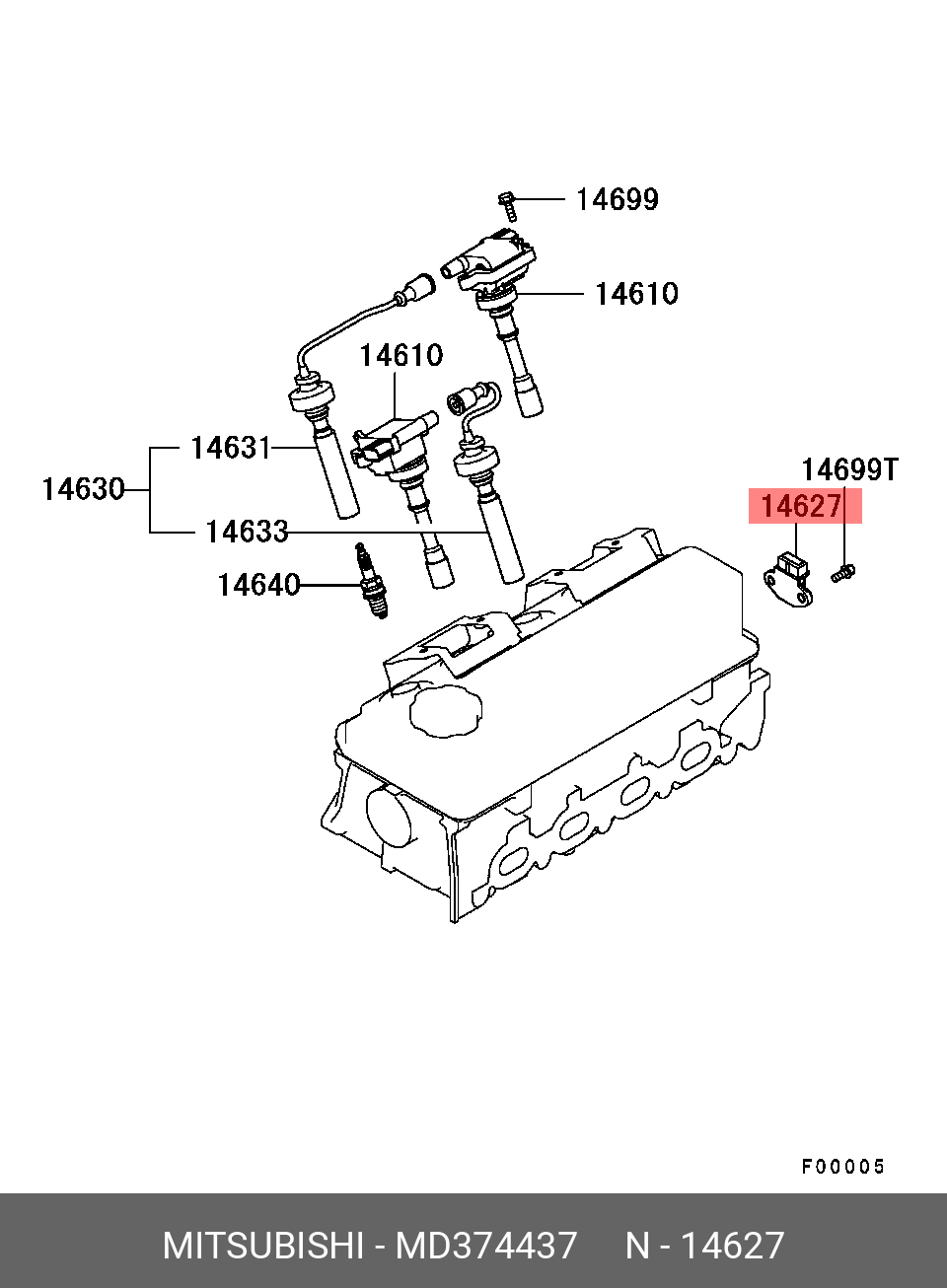 14699
14610
14610
14631
14630
14633
14640
14699T
14627

F00005

MITSUBISHI - MD374437 N - 14627