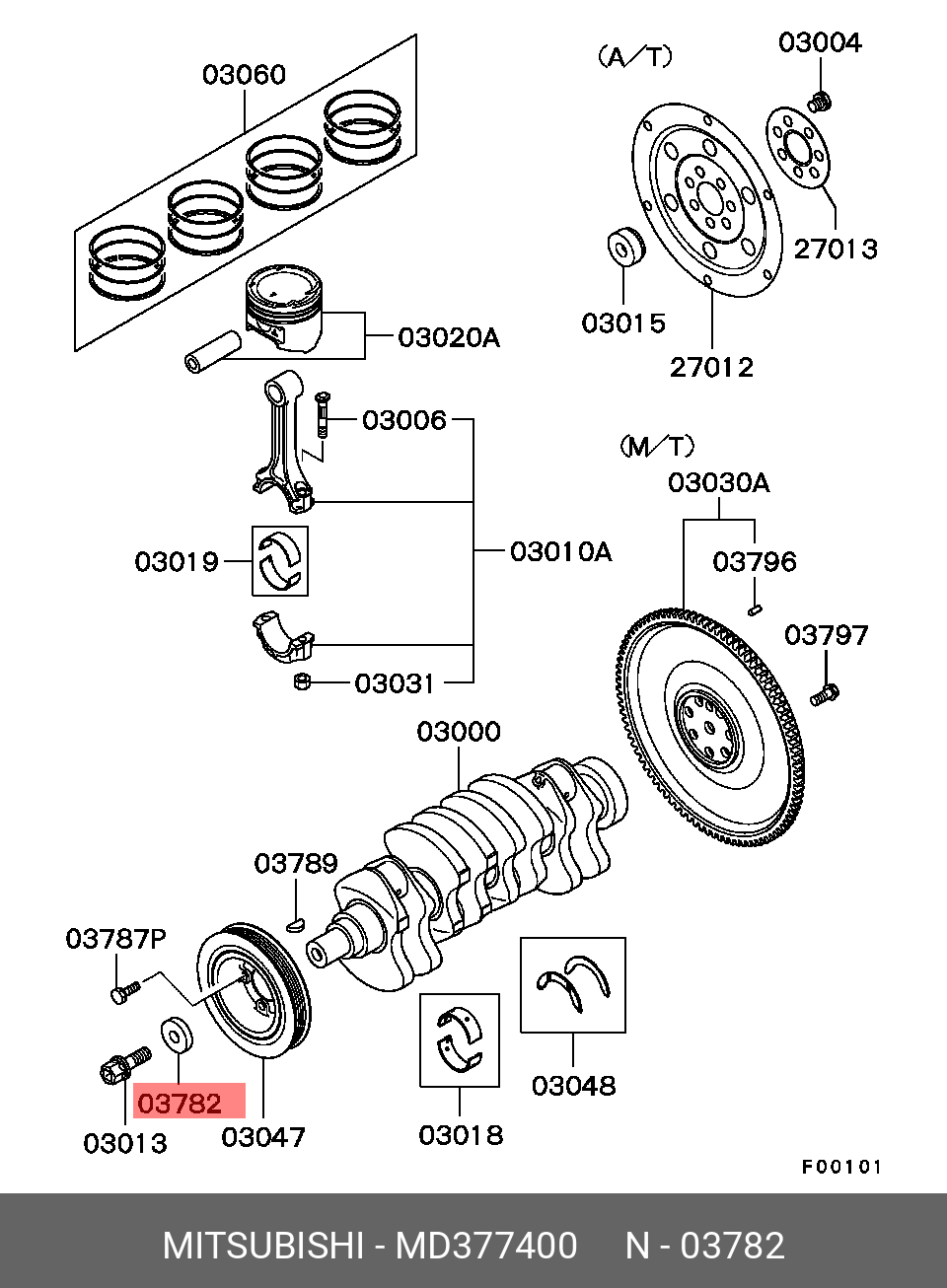 03060
(A/T)
03004
27013
03015
27012
03020A
03006
(M/T)
03030A
03019
03010A
03796
03797
03031
03000
03789
03787P
03048
03782
03013
03047
03018
F00101
MITSUBISHI - MD377400 N - 03782