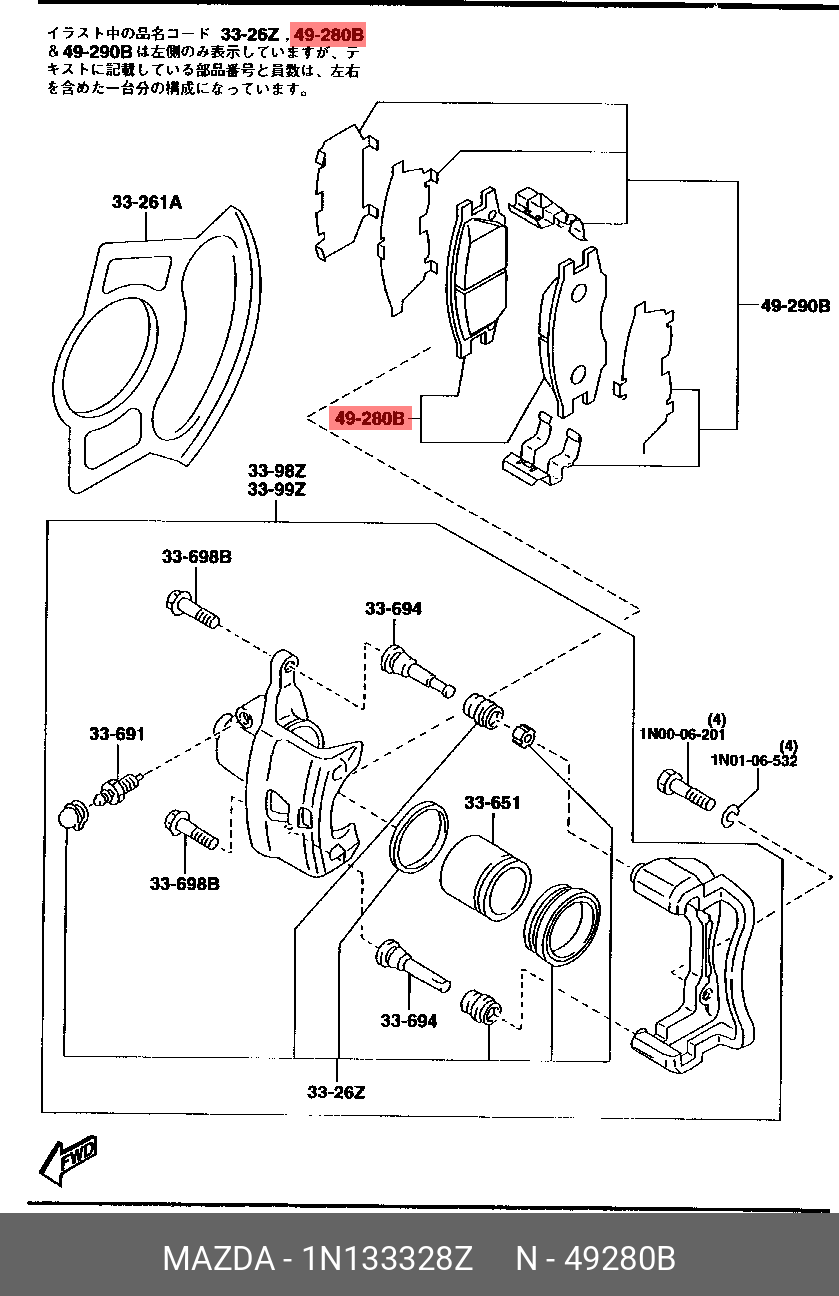 イラスト中の品名コード 33-26Z , 49-280B & 49-290B は左側のみ表示していますが、テキストに記載している部品番号と員数は、左右を含めた一台分の構成になっています。

33-261A

49-290B

49-280B

33-98Z
33-99Z

33-698B

33-694

33-691

(4)
1N00-06-201

(4)
1N01-06-532

33-651

33-698B

33-694

33-26Z

FWD

MAZDA - 1N133328Z N - 49280B