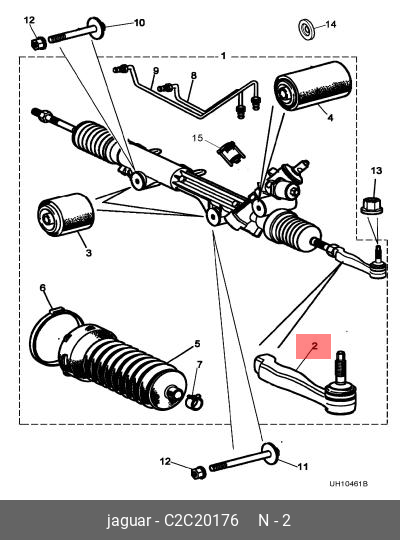 12
10
14
1
9
8
4
15
13
3
6
5
7
2
12
11
UH10461B

jaguar - C2C20176 N - 2