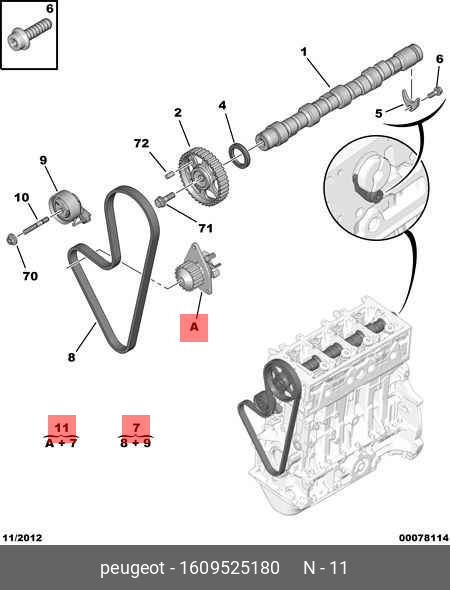 6

1

6

2

4

5

72

9

10

71

70

A

8

11
A + 7

7
8 + 9

11/2012

00078114

peugeot - 1609525180 N - 11