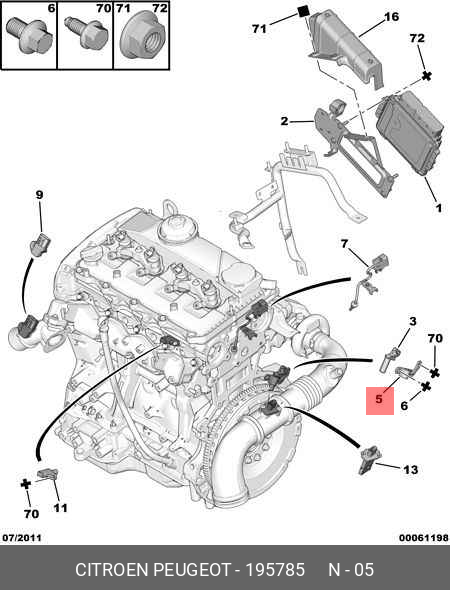 6
70
71
72
71
16
72
2
1
9
7
3
70
5
6
13
70
11
07/2011
00061198
CITROEN PEUGEOT - 195785 N - 05