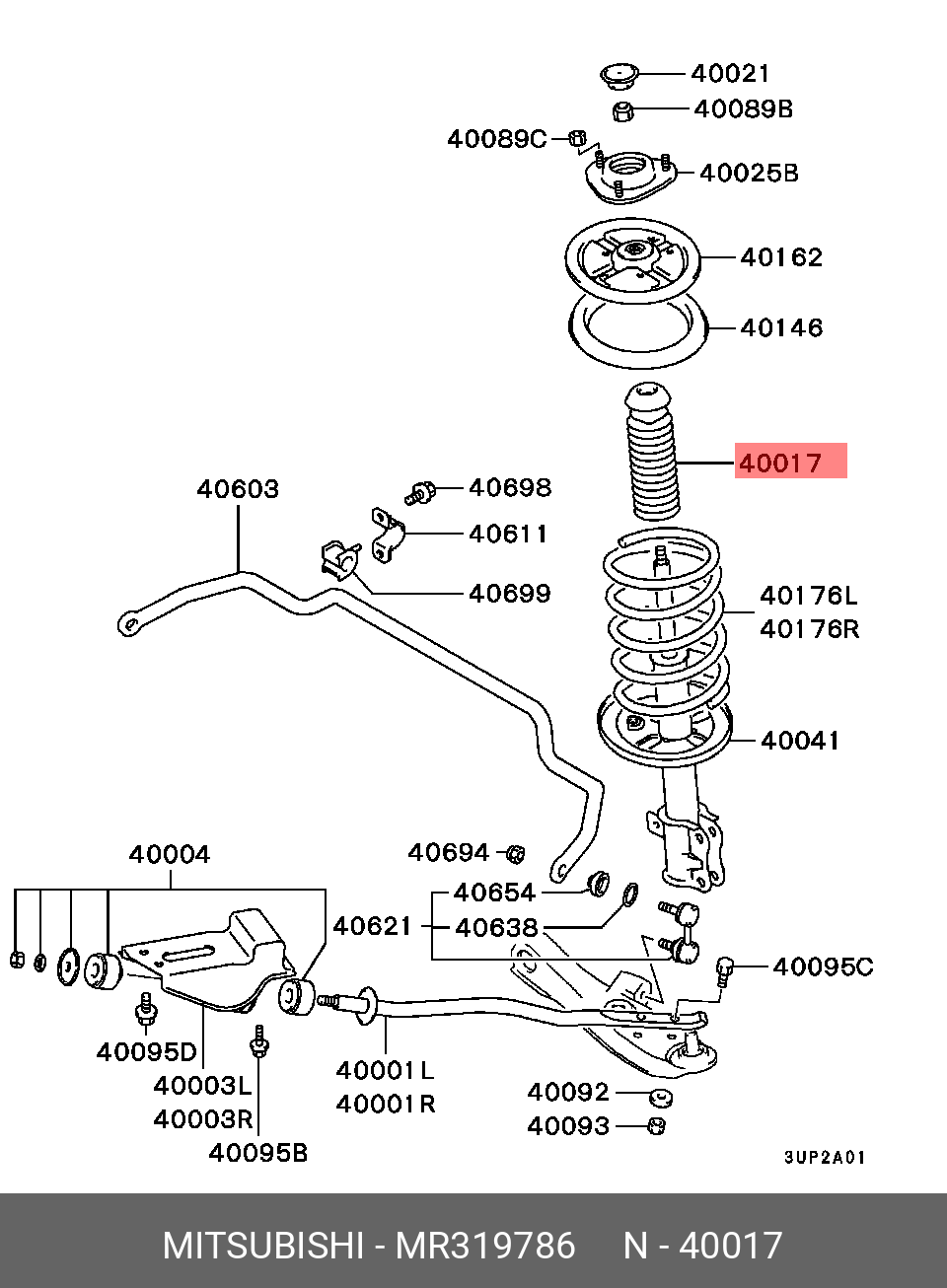 40021
40089B
40089C
40025B
40162
40146
40017
40603
40698
40611
40699
40176L
40176R
40041
40004
40694
40654
40621
40638
40095C
40095D
40003L
40003R
40095B
40001L
40001R
40092
40093
3UP2A01

MITSUBISHI - MR319786 N - 40017