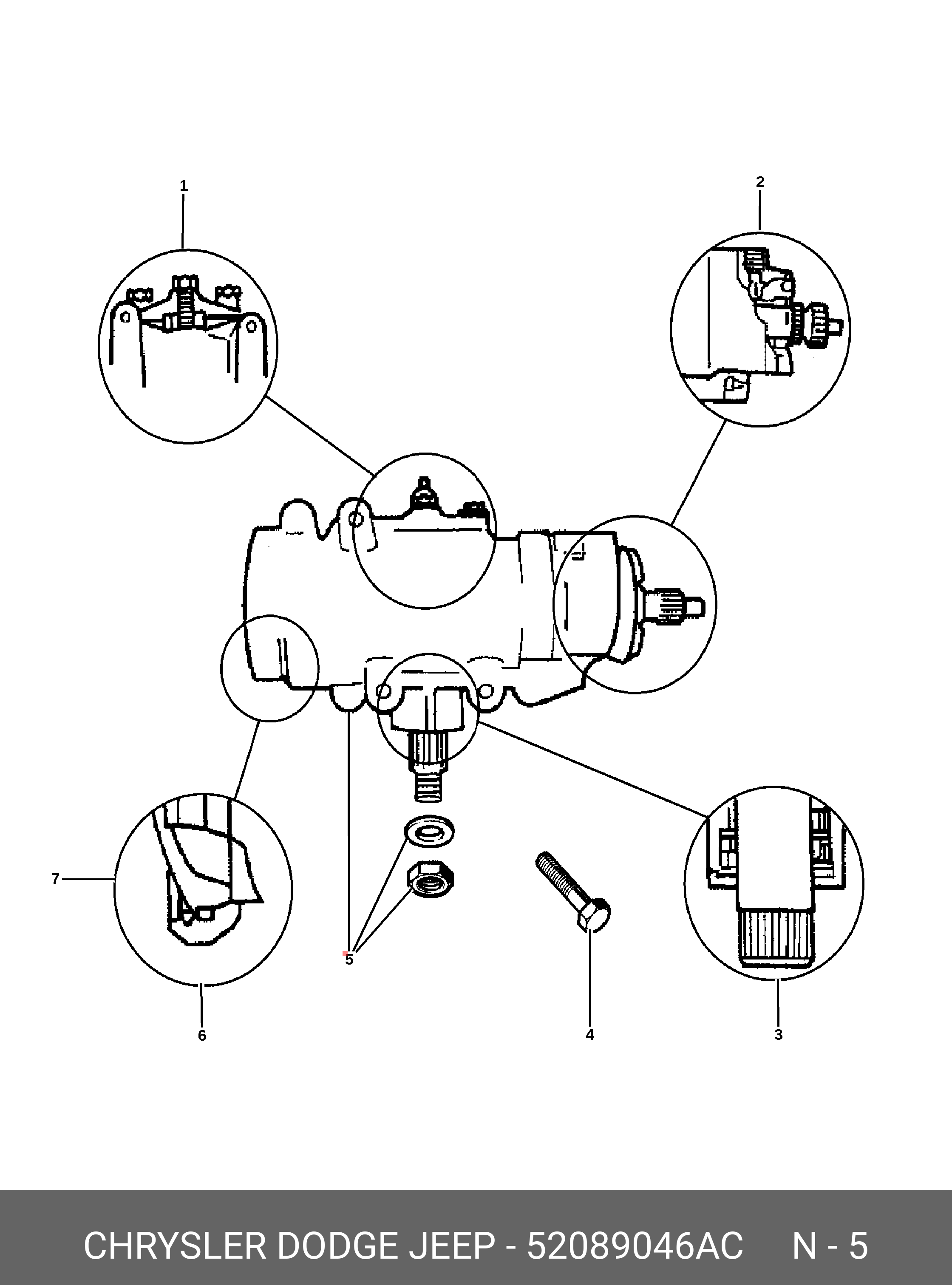 1

2

7

5

6

4

3

CHRYSLER DODGE JEEP - 52089046AC N - 5