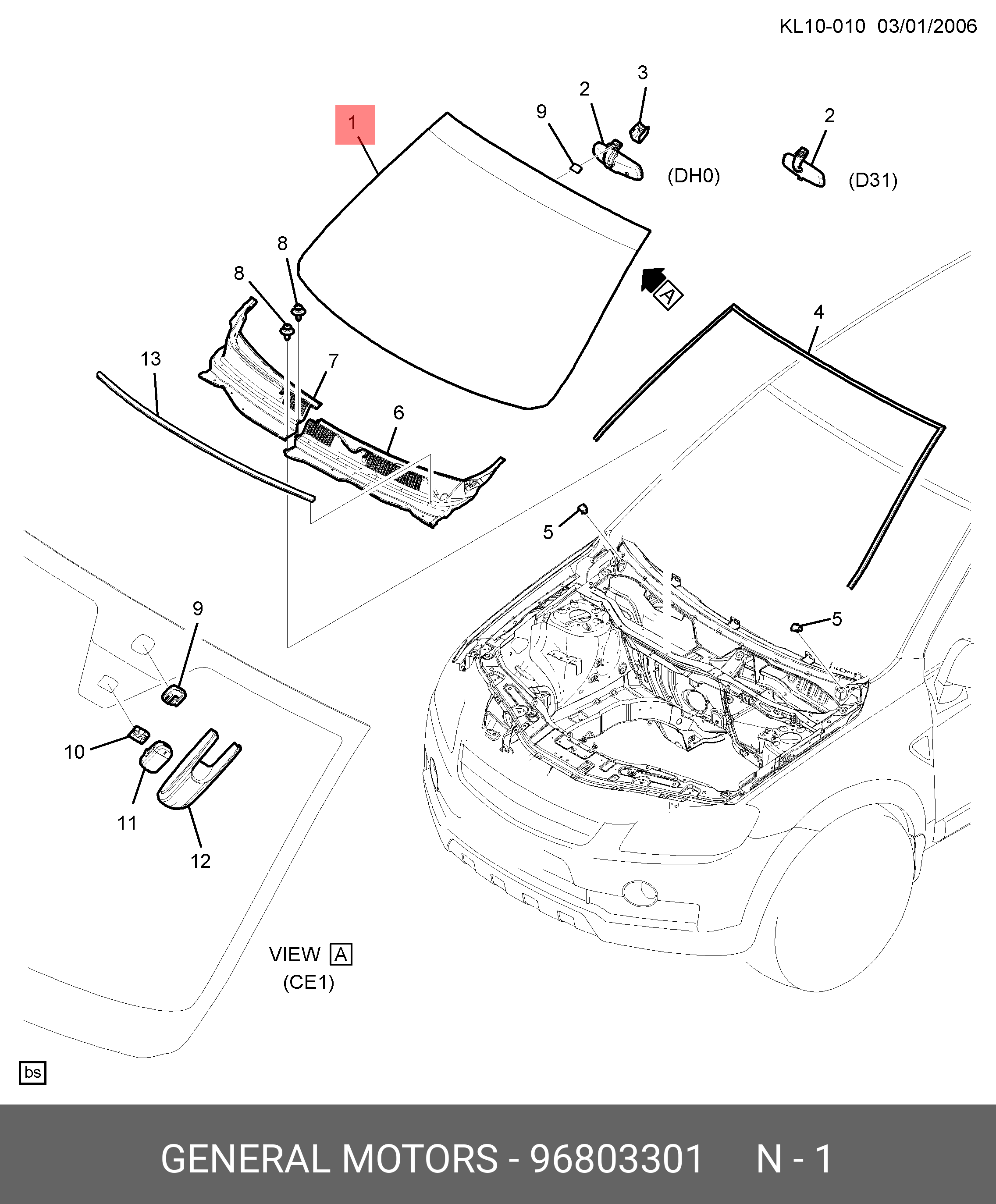 KL10-010 03/01/2006

1

9

2

3

(DH0)

2

(D31)

8

8

A

4

13

7

6

5

5

9

10

11

12

VIEW A
(CE1)

bs

GENERAL MOTORS - 96803301 N - 1