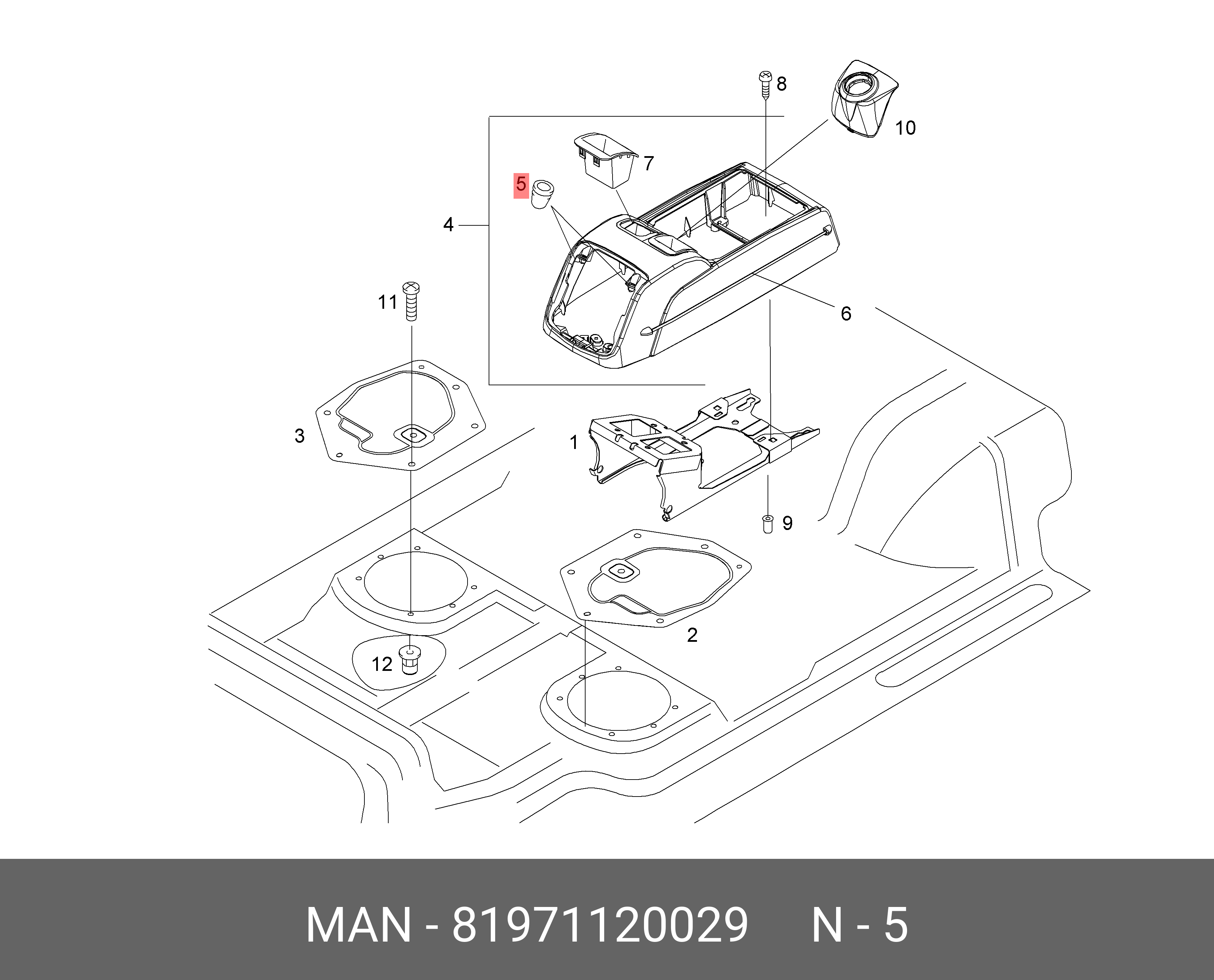 8
10
7
5
4
6
11
3
1
9
2
12

MAN - 81971120029 N - 5