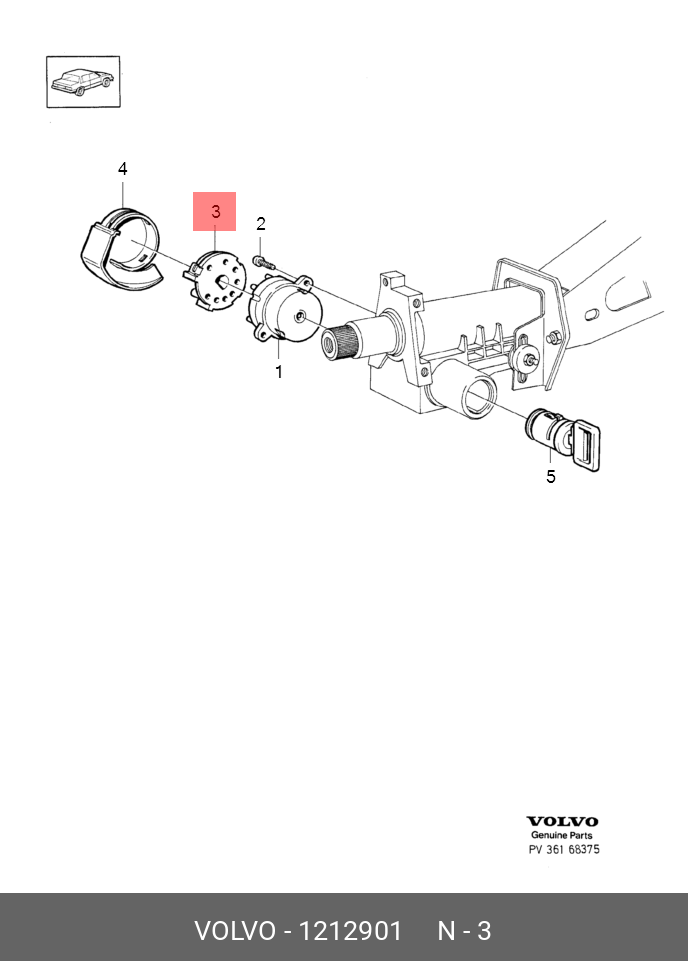 4

3

2

1

5

VOLVO
Genuine Parts
PV 361 68375

VOLVO - 1212901 N - 3