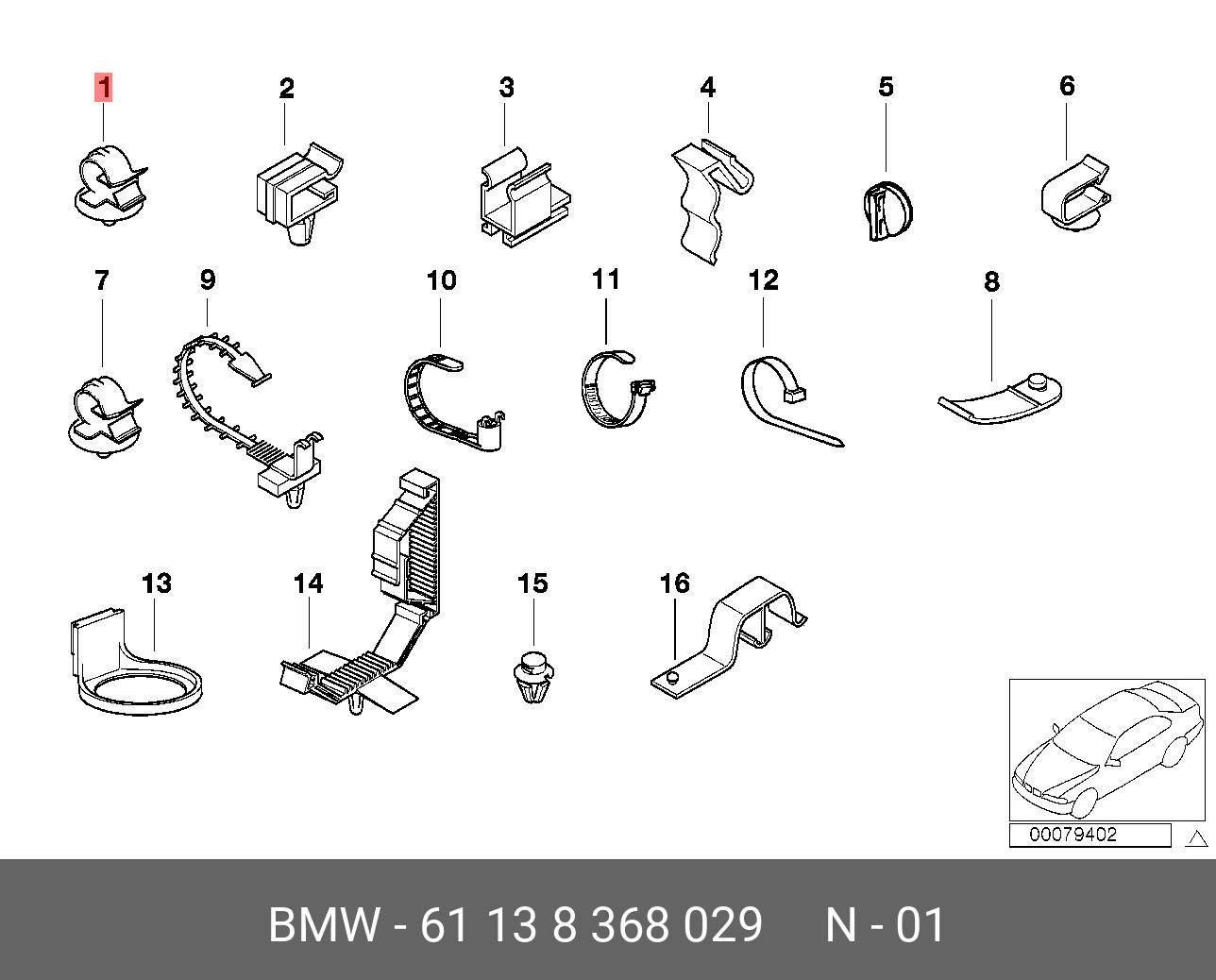 1
2
3
4
5
6
7
9
10
11
12
8
13
14
15
16
00079402

BMW - 61 13 8 368 029 N - 01