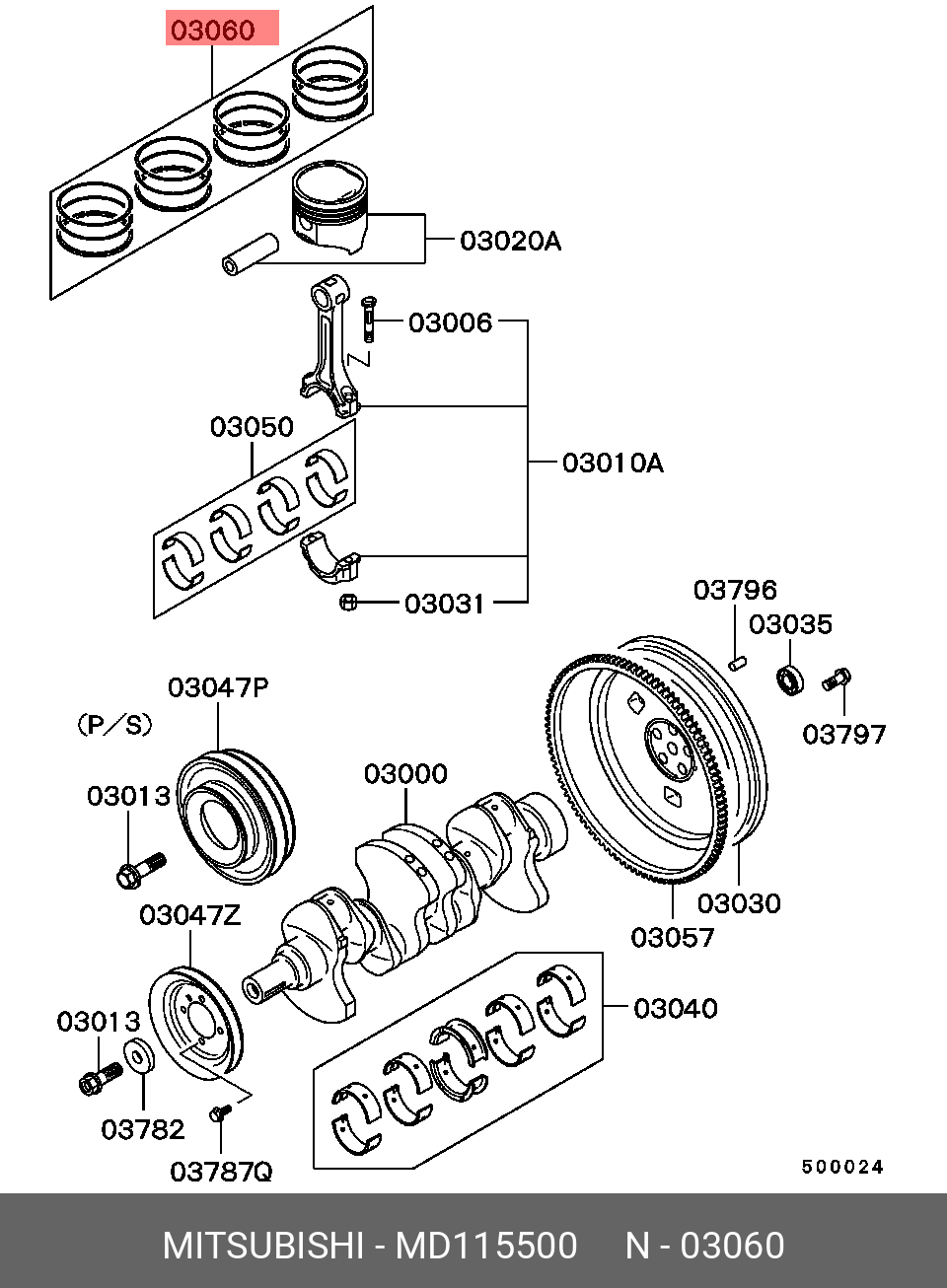 03060
03020A
03006
03050
03010A
03031
03796
03035
03797
03047P
(P/S)
03013
03000
03030
03057
03047Z
03040
03013
03782
03787Q
500024
MITSUBISHI - MD115500 N - 03060