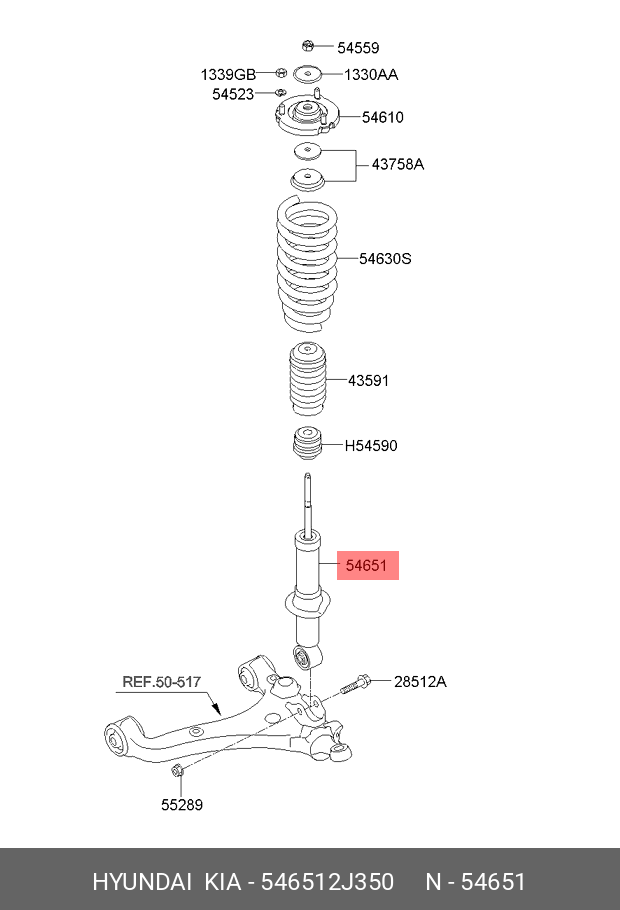 54559
1339GB
1330AA
54523
54610
43758A
54630S
43591
H54590
54651
REF.50-517
28512A
55289

HYUNDAI KIA - 546512J350 N - 54651