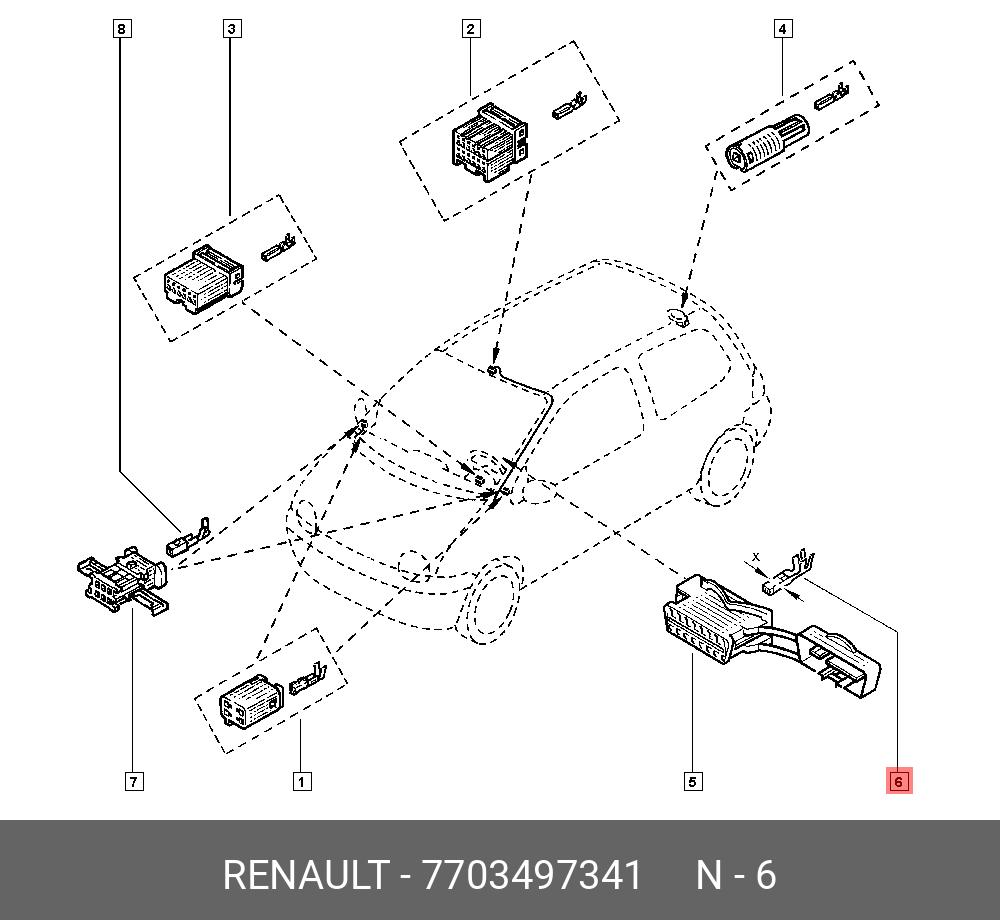 8
3
2
4
X
7
1
5
6

RENAULT - 7703497341 N - 6