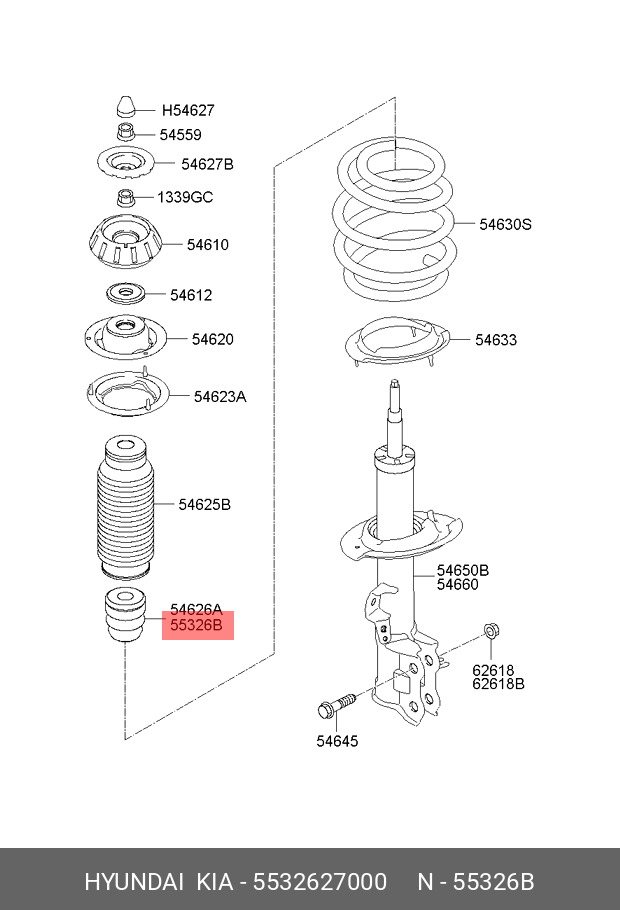 H54627
54559
54627B
1339GC
54610
54612
54620
54623A
54625B
54626A
55326B
54630S
54633
54650B
54660
62618
62618B
54645

HYUNDAI KIA - 5532627000 N - 55326B