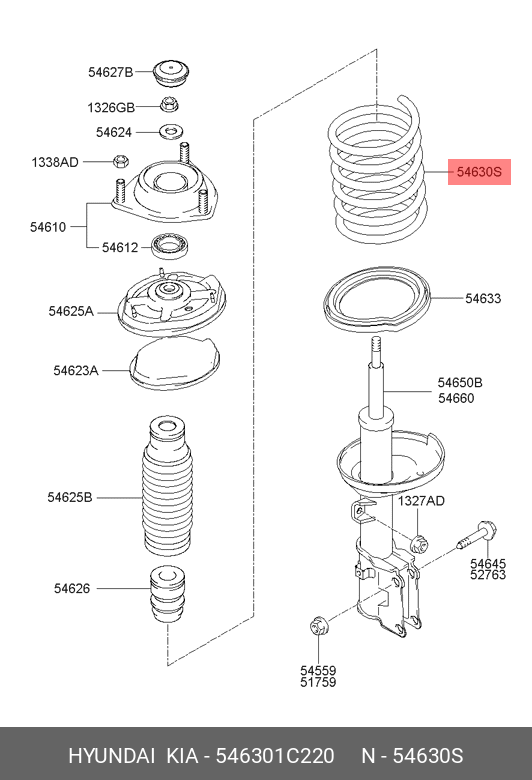 54627B
1326GB
54624
1338AD
54610
54612
54625A
54623A
54625B
54626
54630S
54633
54650B
54660
1327AD
54645
52763
54559
51759

HYUNDAI KIA - 546301C220 N - 54630S