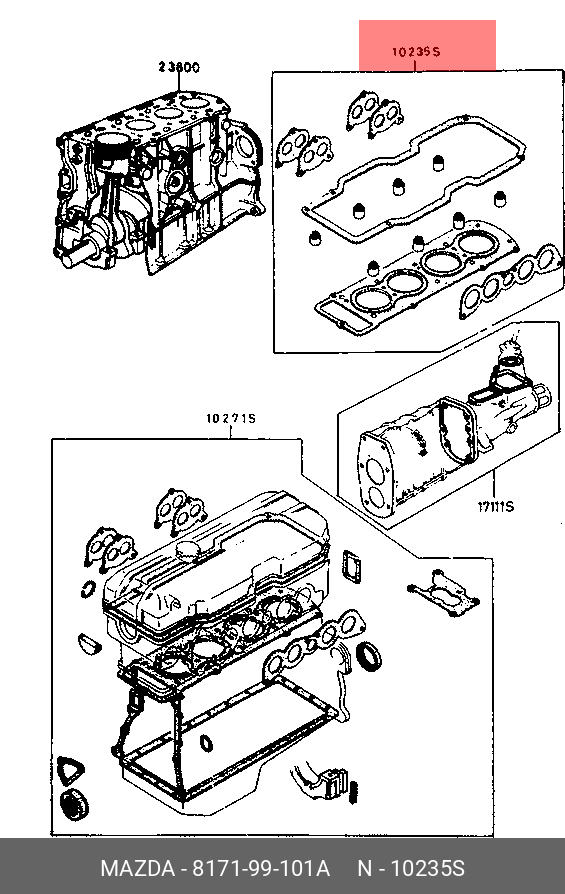 23800

10235S

10271S

17111S

MAZDA - 8171-99-101A N - 10235S