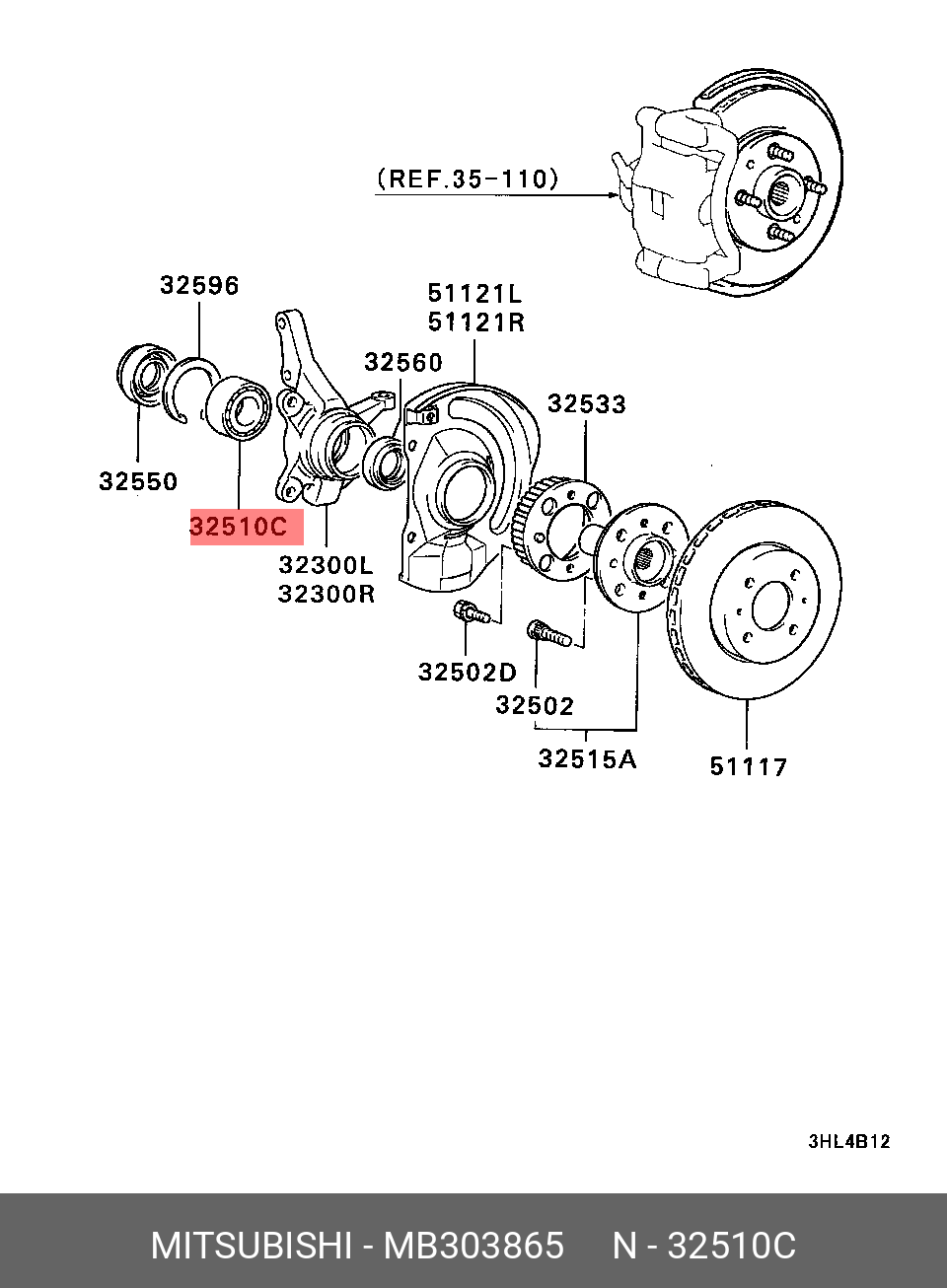 (REF.35-110)

32596

51121L
51121R

32560

32533

32550

32510C

32300L
32300R

32502D

32502

32515A

51117

3HL4B12

MITSUBISHI - MB303865     N - 32510C