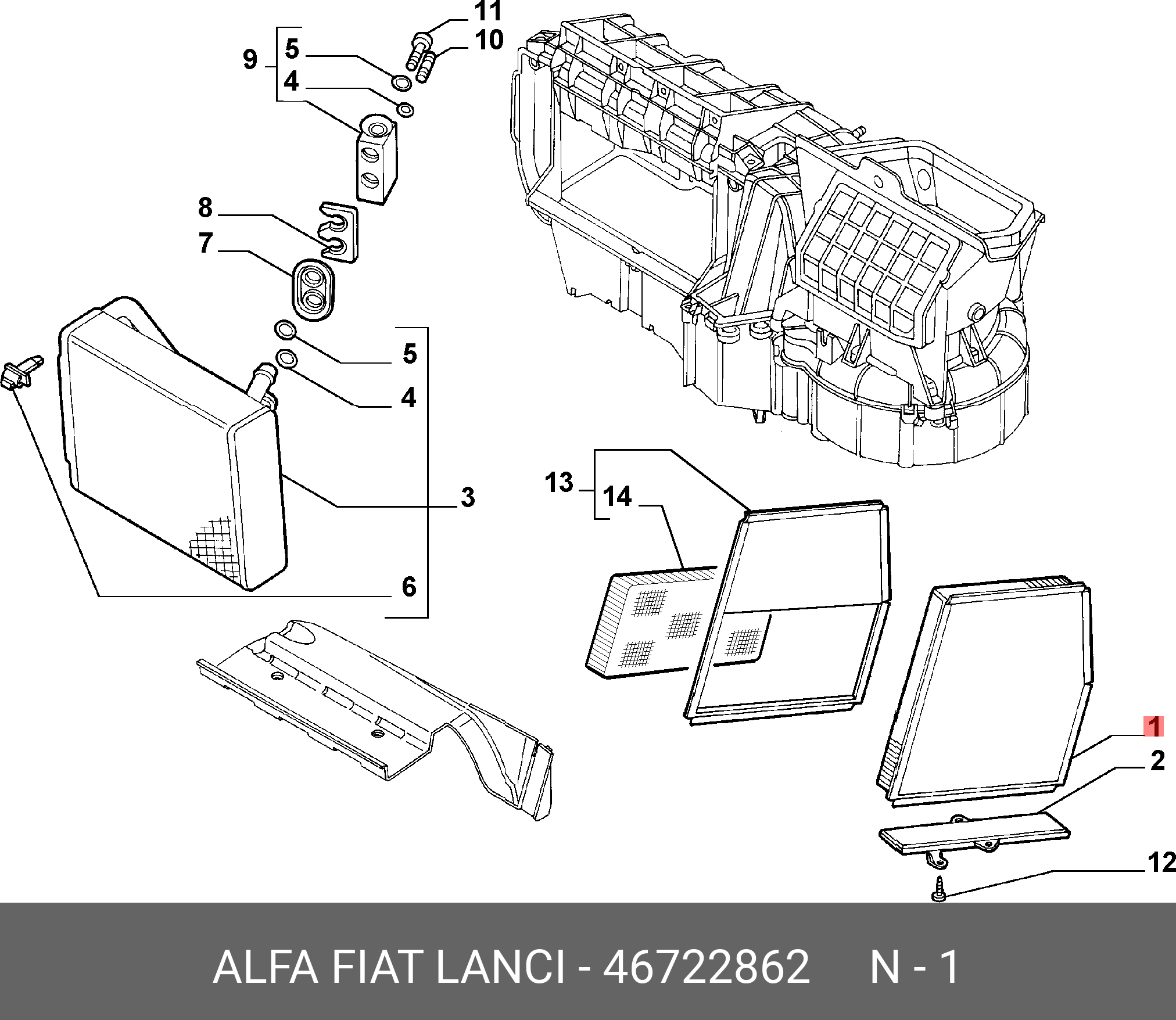 11
10
9
5
4
8
7
5
4
3
6
13
14
1
2
12

ALFA FIAT LANCI - 46722862 N - 1