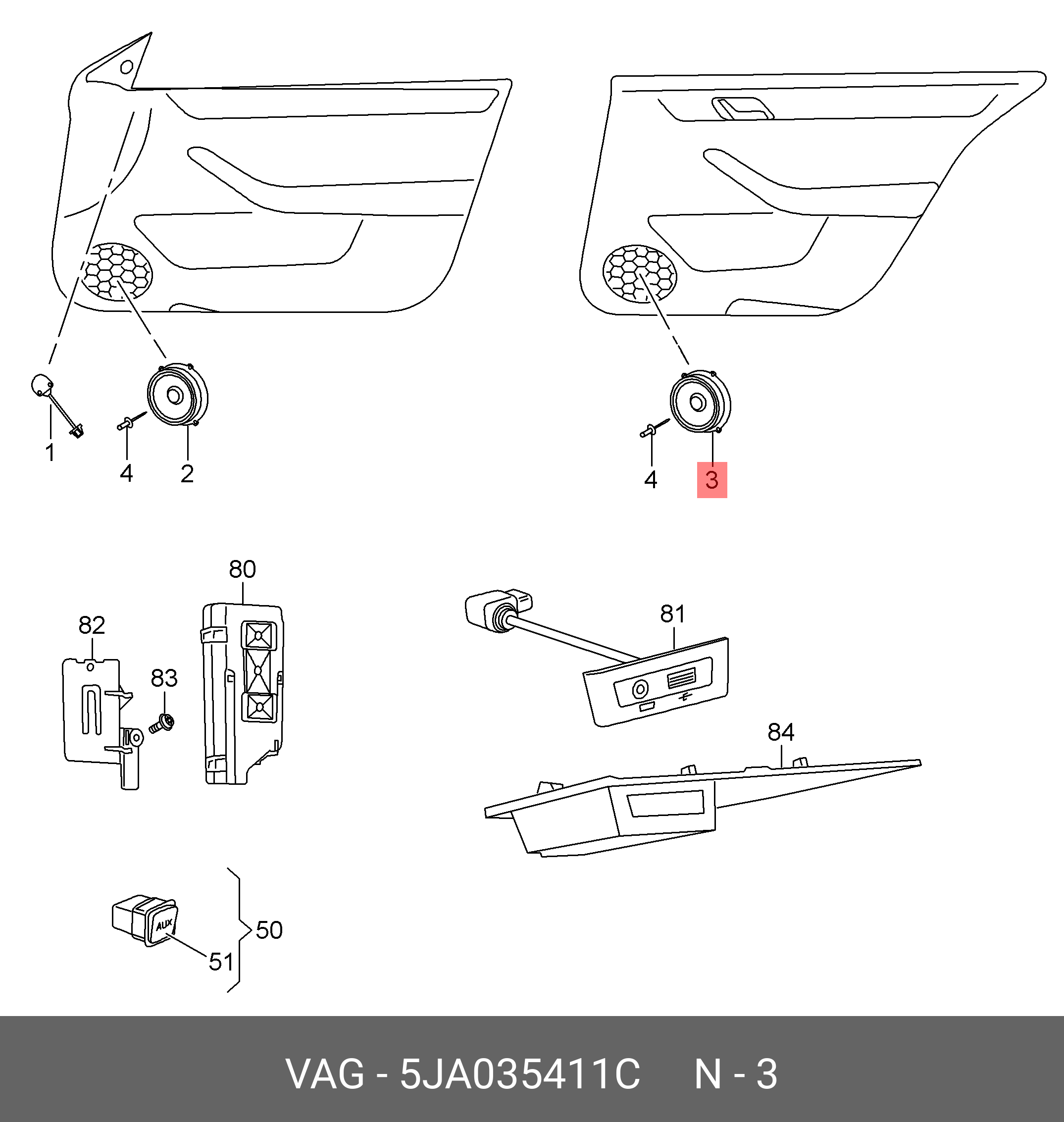 1
4
2
4
3
80
82
83
81
84
AUX
50
51
VAG - 5JA035411C N - 3