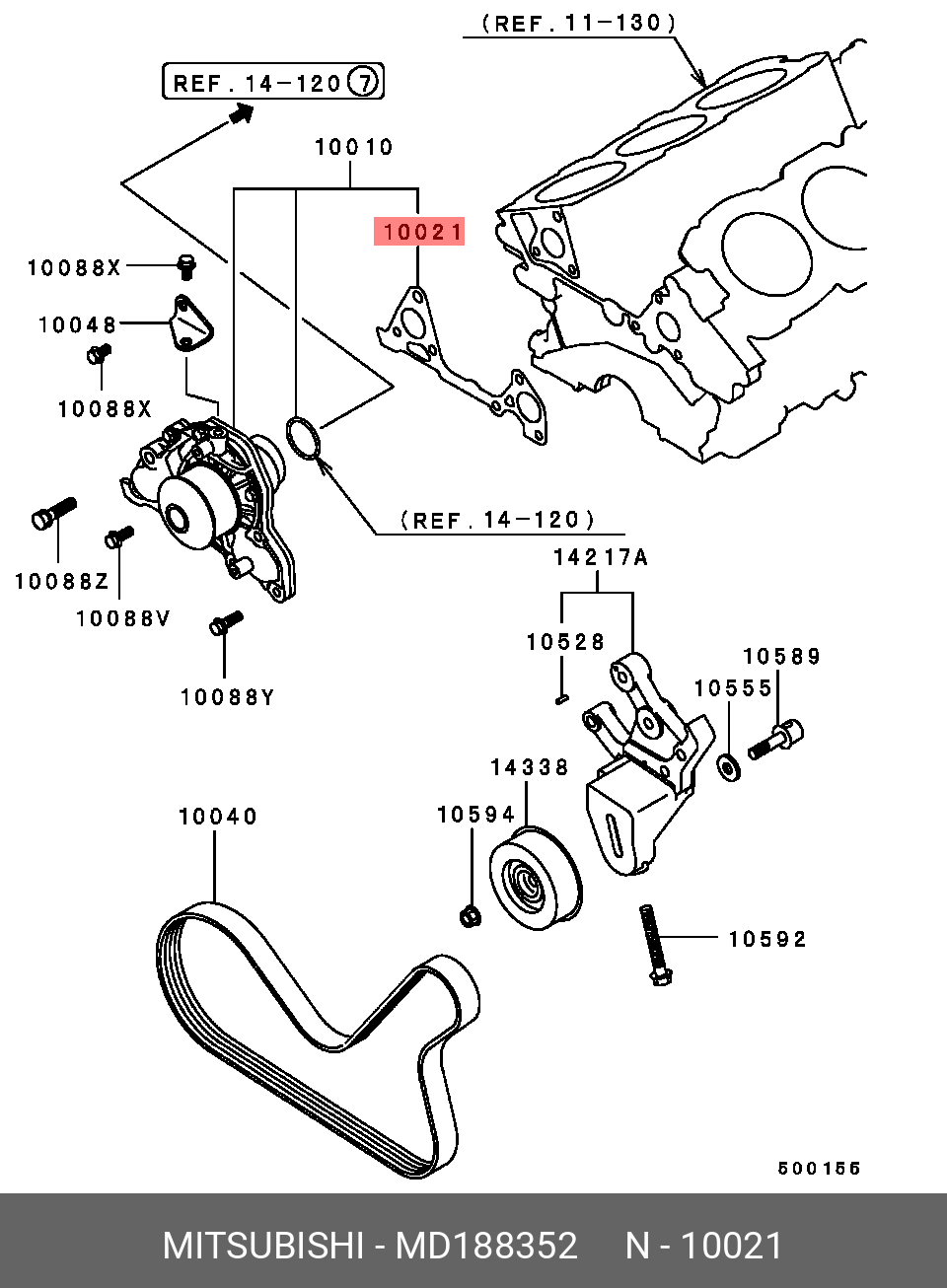 (REF. 11-130)

REF. 14-120 7

10010

10021

10088X

10048

10088X

(REF. 14-120)

10088Z

10088V

10088Y

14217A

10528

10589

10555

14338

10594

10040

10592

500156

MITSUBISHI - MD188352 N - 10021