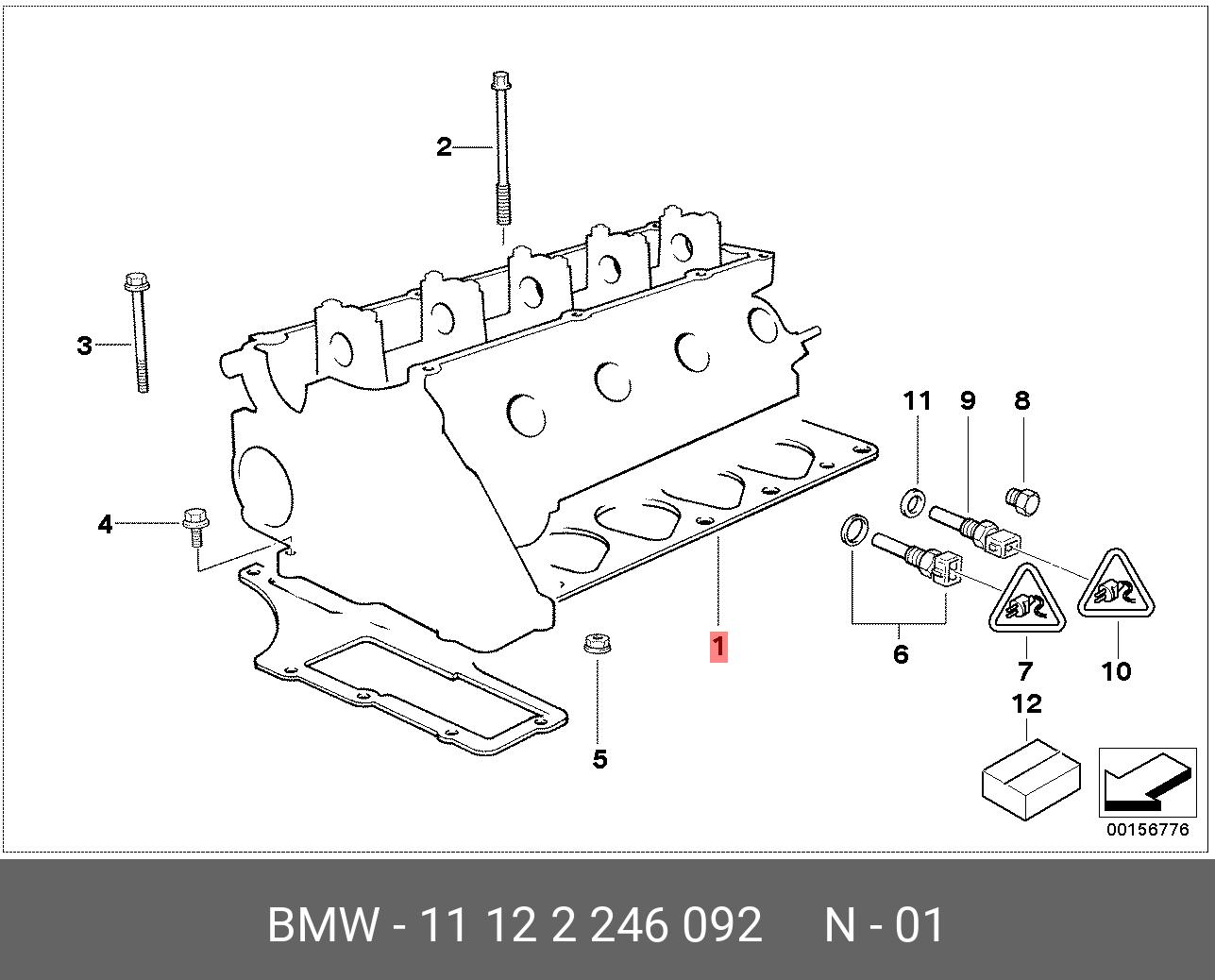 2
3
11
9
8
4
1
6
7
10
5
12
00156776

BMW - 11 12 2 246 092 N - 01