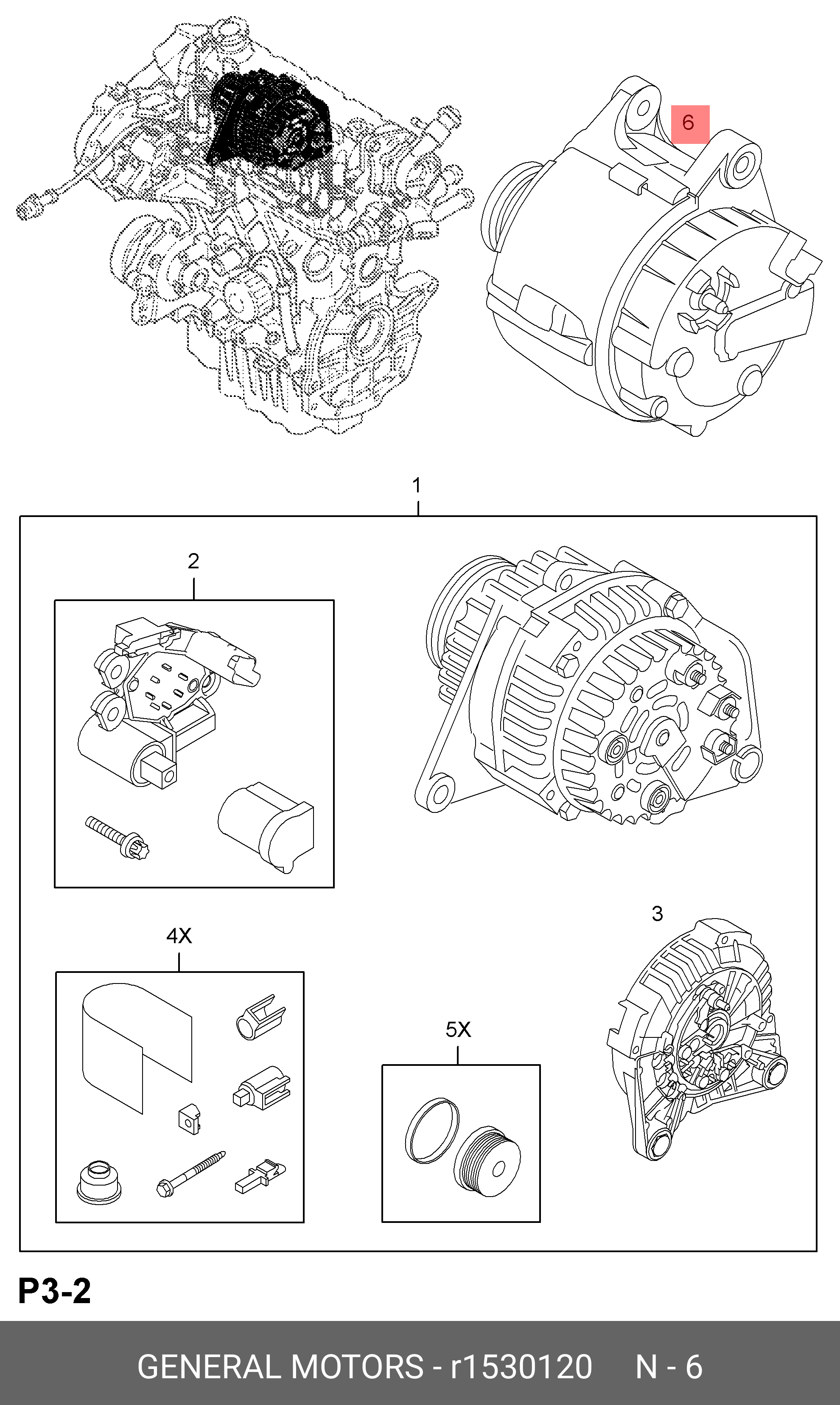 6

1

2

3

4X

5X

P3-2

GENERAL MOTORS - r1530120 N - 6