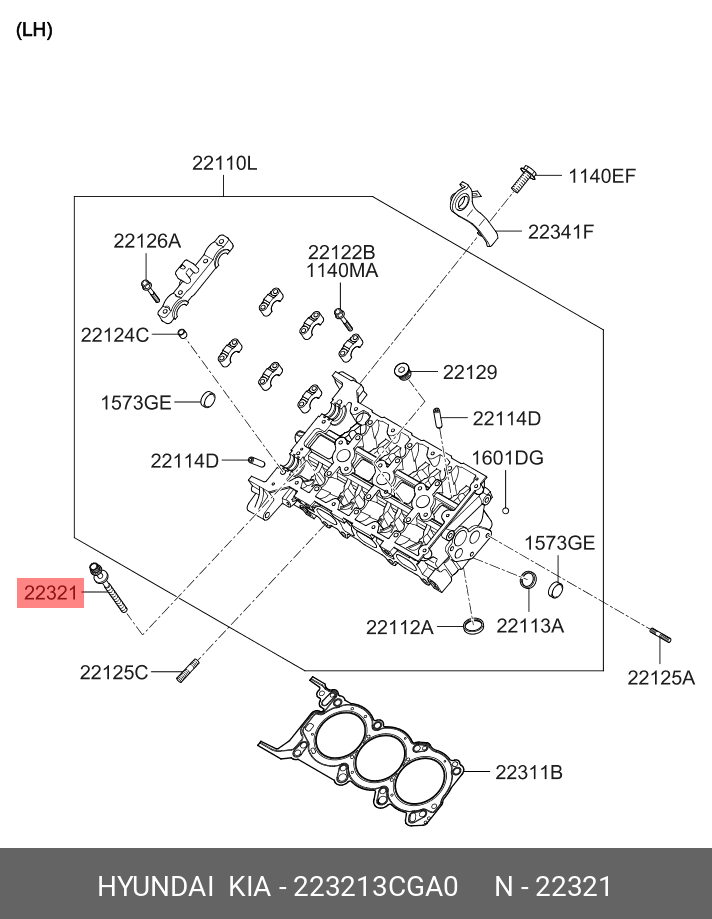 (LH)

22110L

1140EF

22341F

22126A

22122B
1140MA

22124C

22129

1573GE

22114D

22114D

1601DG

1573GE

22321

22112A

22113A

22125C

22125A

22311B

HYUNDAI KIA - 223213CGA0 N - 22321